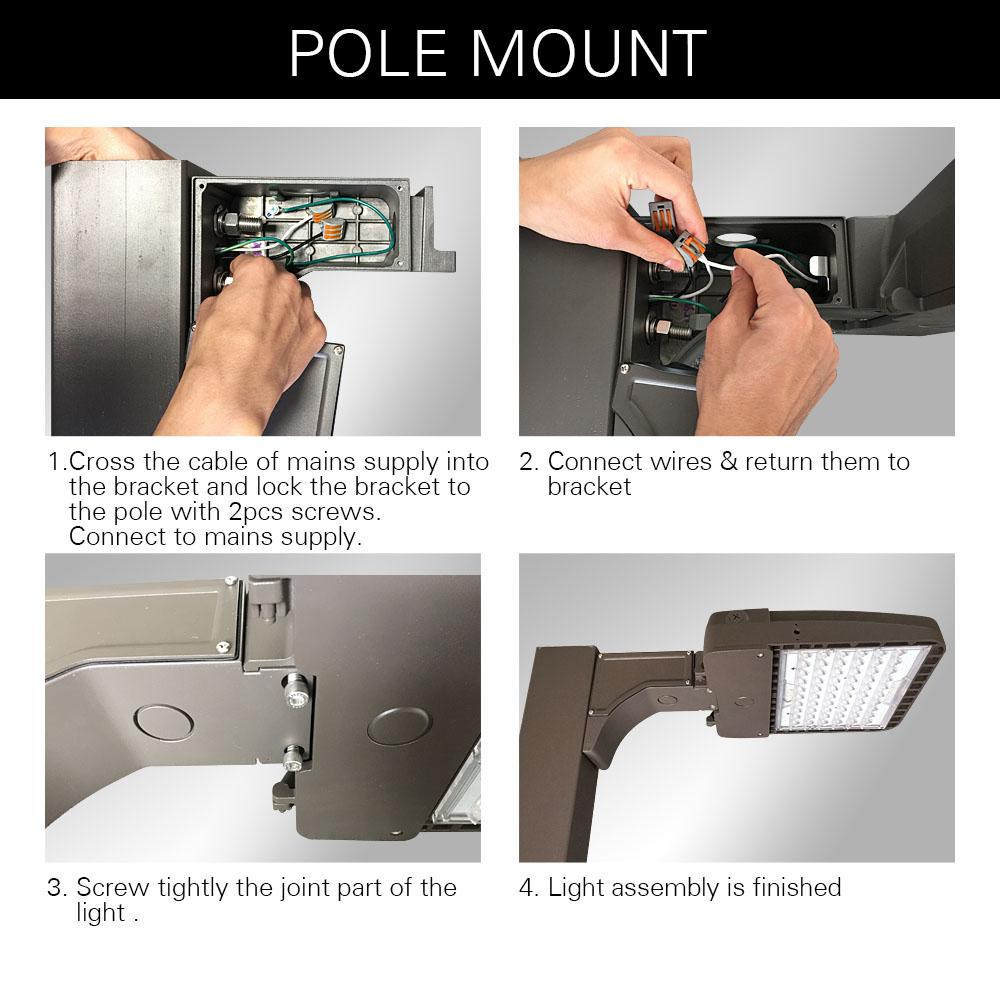 POLE MOUNT

1.Cross the cable of mains supply into the bracket and lock the bracket to the pole with 2pcs screws. Connect to mains supply.

2. Connect wires & return them to bracket

3. Screw tightly the joint part of the light .

4. Light assembly is finished