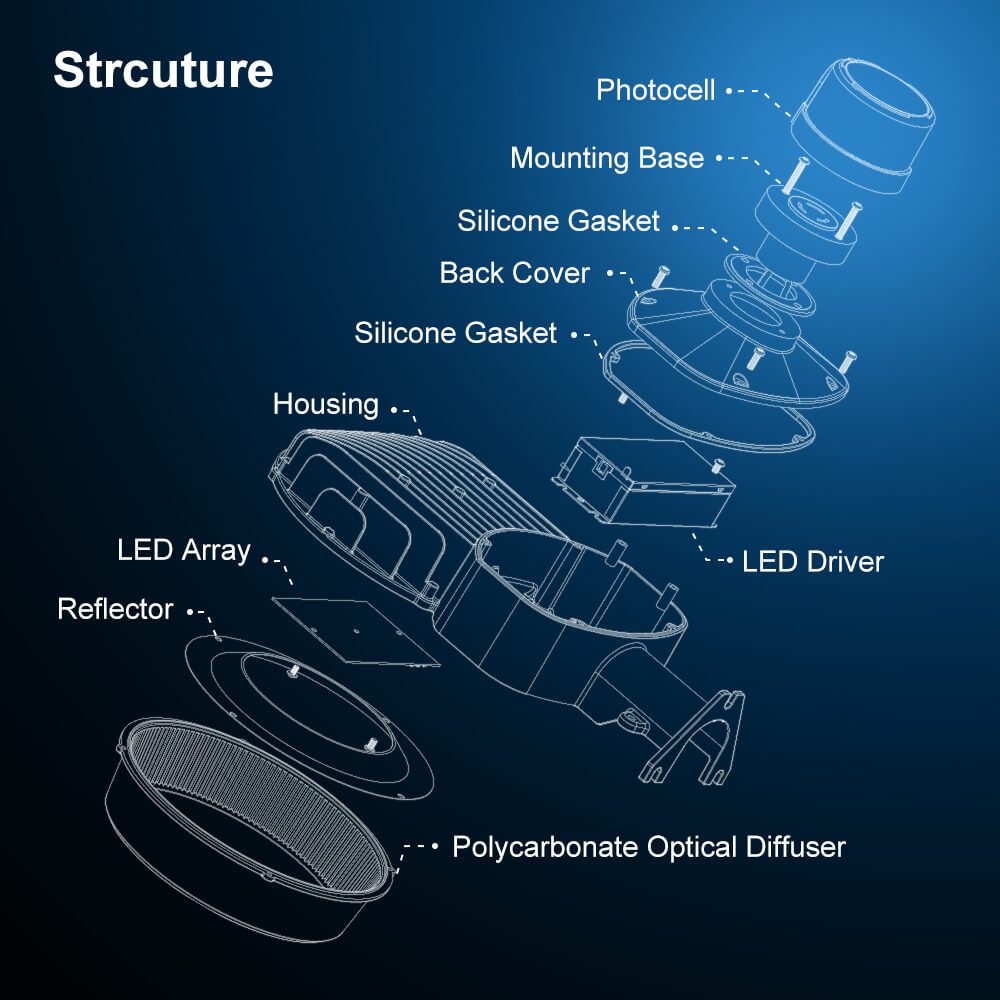 Strcuture

Photocell

Mounting Base

Silicone Gasket

Back Cover

Silicone Gasket

Housing

LED Driver

LED Array

Reflector

Polycarbonate Optical Diffuser