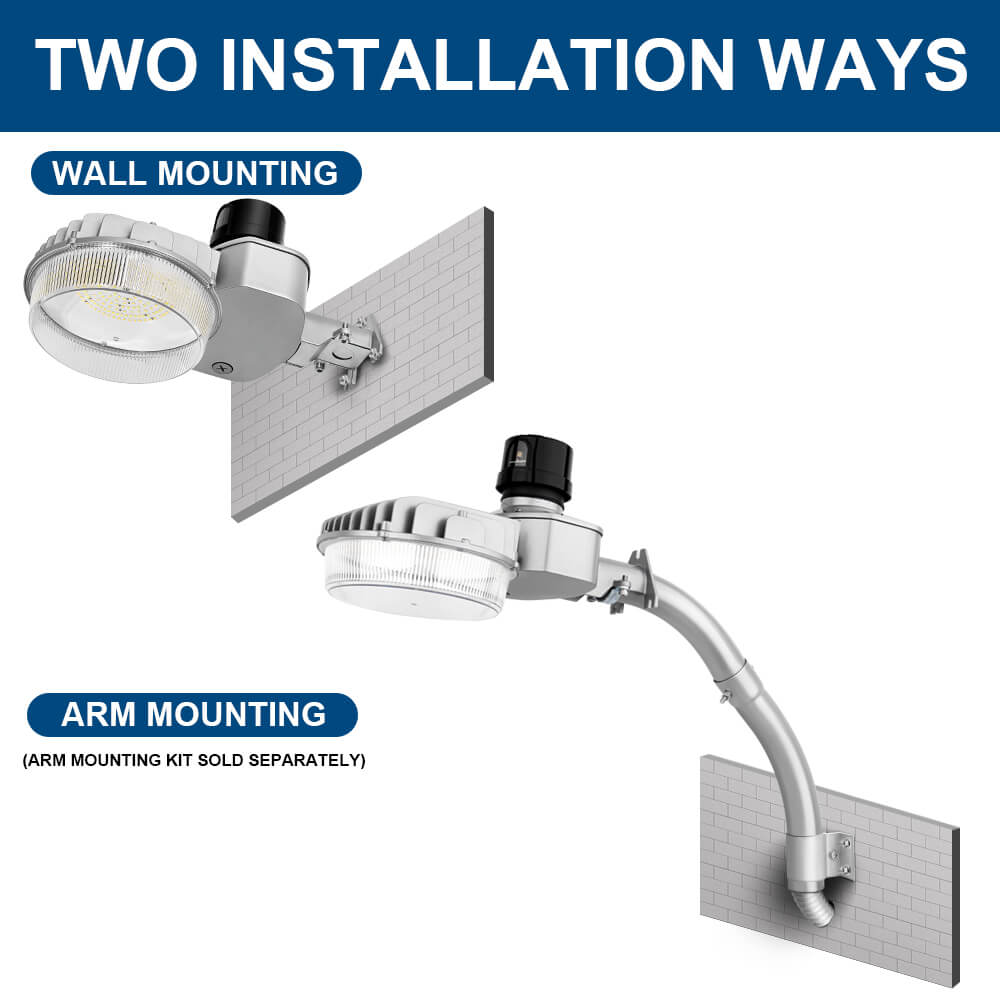 TWO INSTALLATION WAYS

WALL MOUNTING

ARM MOUNTING

(ARM MOUNTING KIT SOLD SEPARATELY)