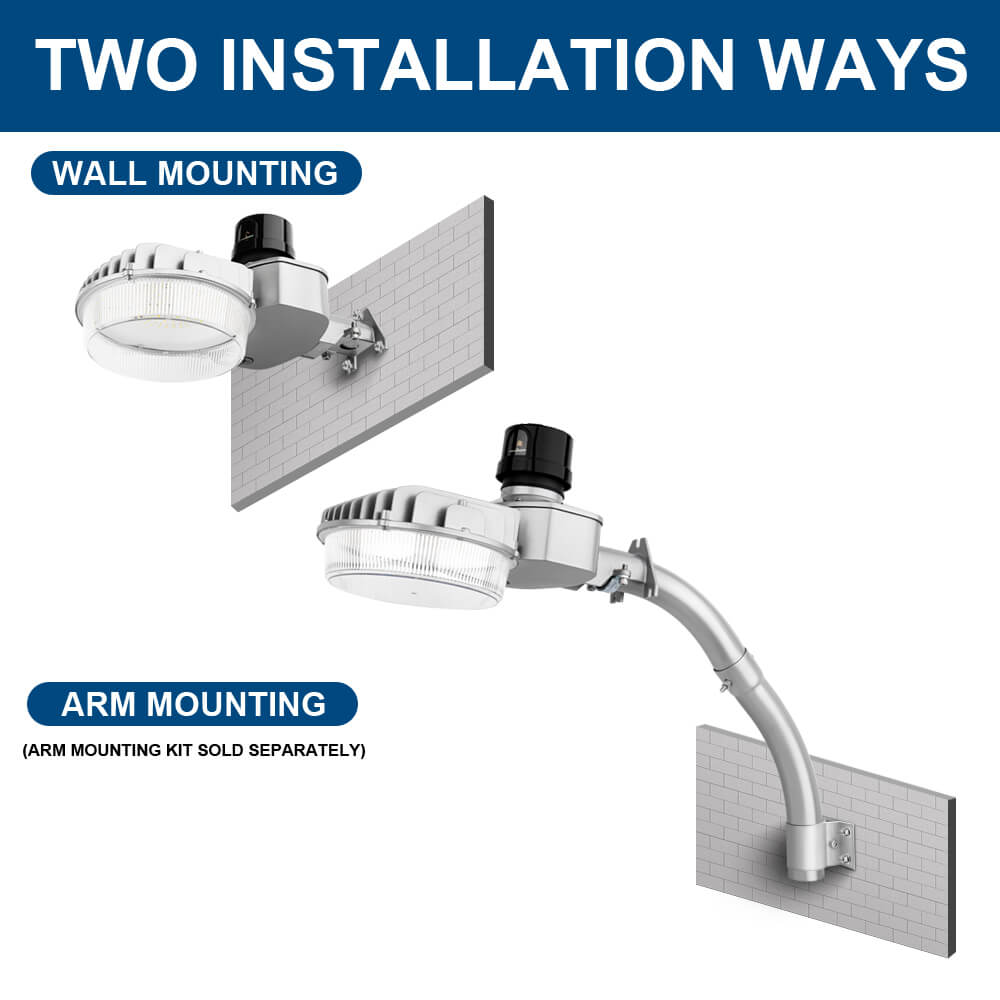 TWO INSTALLATION WAYS

WALL MOUNTING

ARM MOUNTING

(ARM MOUNTING KIT SOLD SEPARATELY)