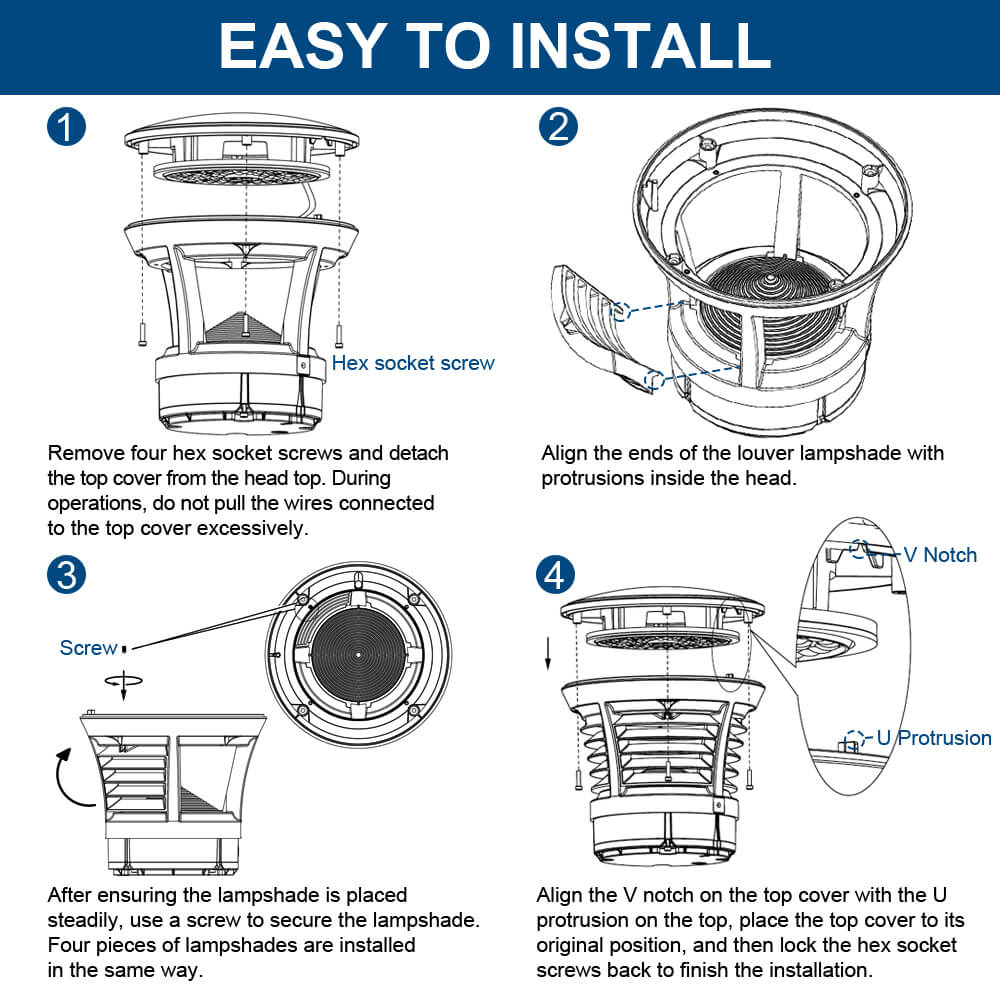 EASY TO INSTALL

1

Hex socket screw

Remove four hex socket screws and detach the top cover from the head top. During operations, do not pull the wires connected to the top cover excessively.

2

Align the ends of the louver lampshade with protrusions inside the head.

3

Screw

After ensuring the lampshade is placed steadily, use a screw to secure the lampshade. Four pieces of lampshades are installed in the same way.

4

V Notch

U Protrusion

Align the V notch on the top cover with the U protrusion on the top, place the top cover to its original position, and then lock the hex socket screws back to finish the installation.