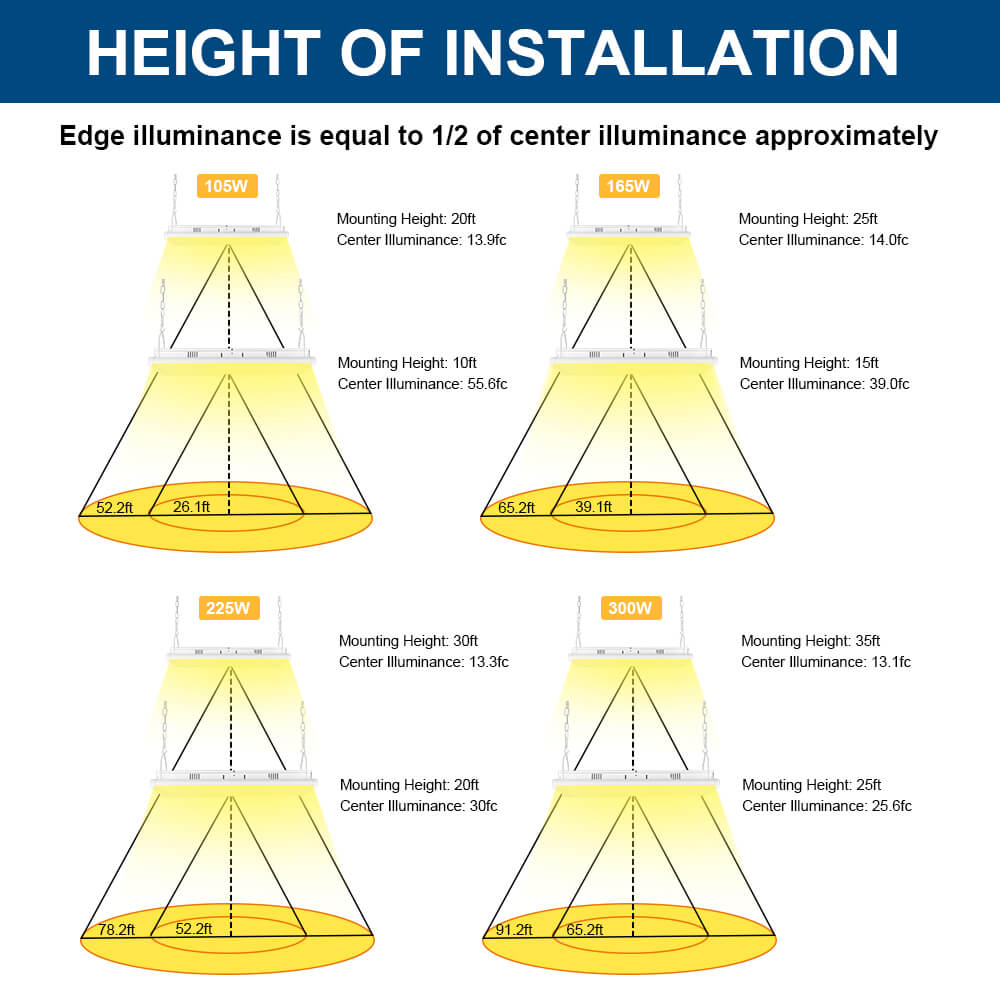 HEIGHT OF INSTALLATION

Edge illuminance is equal to 1/2 of center illuminance approximately

105W

Mounting Height: 20ft
Center Illuminance: 13.9fc

Mounting Height: 10ft
Center Illuminance: 55.6fc

52.2ft 26.1ft

165W

Mounting Height: 25ft
Center Illuminance: 14.0fc

Mounting Height: 15ft
Center Illuminance: 39.0fc

65.2ft 39.1ft

225W

Mounting Height: 30ft
Center Illuminance: 13.3fc

Mounting Height: 20ft
Center Illuminance: 30fc

78.2ft 52.2ft

300W

Mounting Height: 35ft
Center Illuminance: 13.1fc

Mounting Height: 25ft
Center Illuminance: 25.6fc

91.2ft 65.2ft