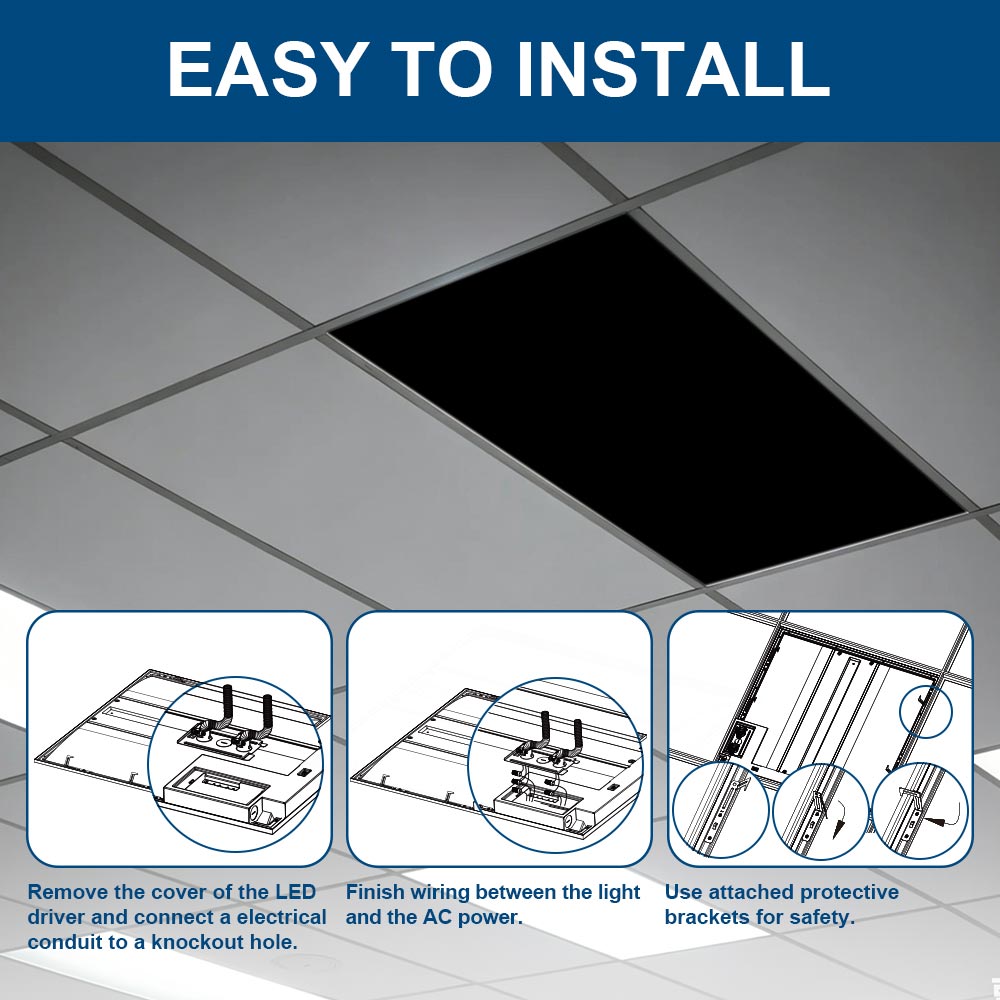 EASY TO INSTALL

Remove the cover of the LED driver and connect a electrical conduit to a knockout hole.

Finish wiring between the light and the AC power.

Use attached protective brackets for safety.