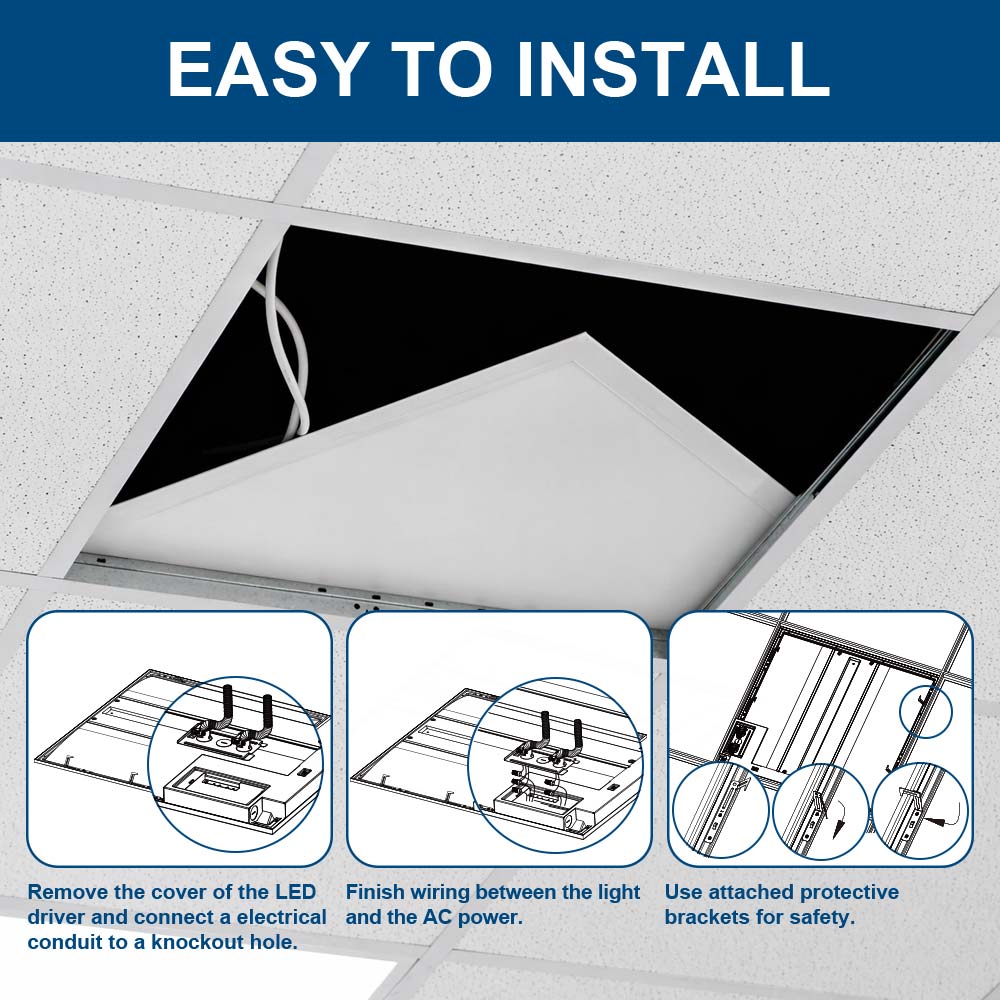 EASY TO INSTALL

Remove the cover of the LED driver and connect a electrical conduit to a knockout hole.

Finish wiring between the light and the AC power.

Use attached protective brackets for safety.