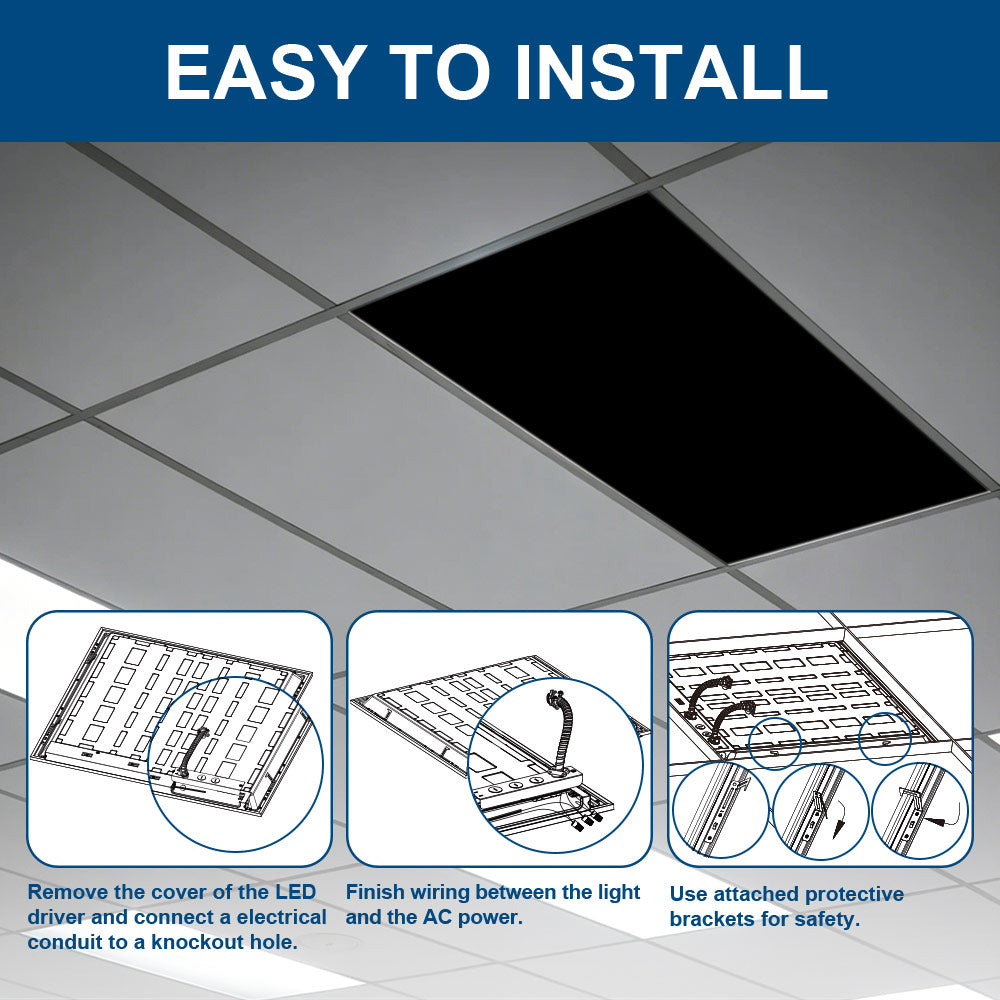 EASY TO INSTALL

Remove the cover of the LED driver and connect a electrical conduit to a knockout hole.

Finish wiring between the light and the AC power.

Use attached protective brackets for safety.