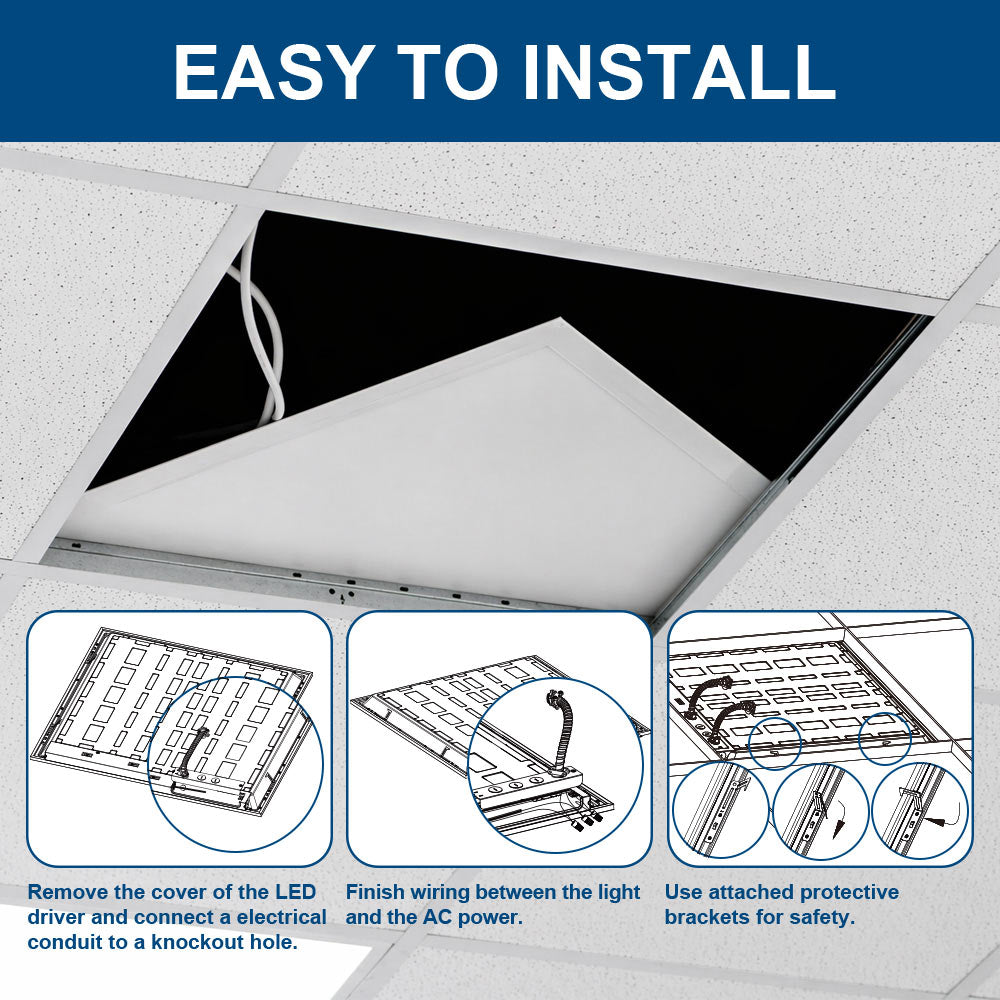 EASY TO INSTALL

Remove the cover of the LED driver and connect a electrical conduit to a knockout hole.

Finish wiring between the light and the AC power.

Use attached protective brackets for safety.