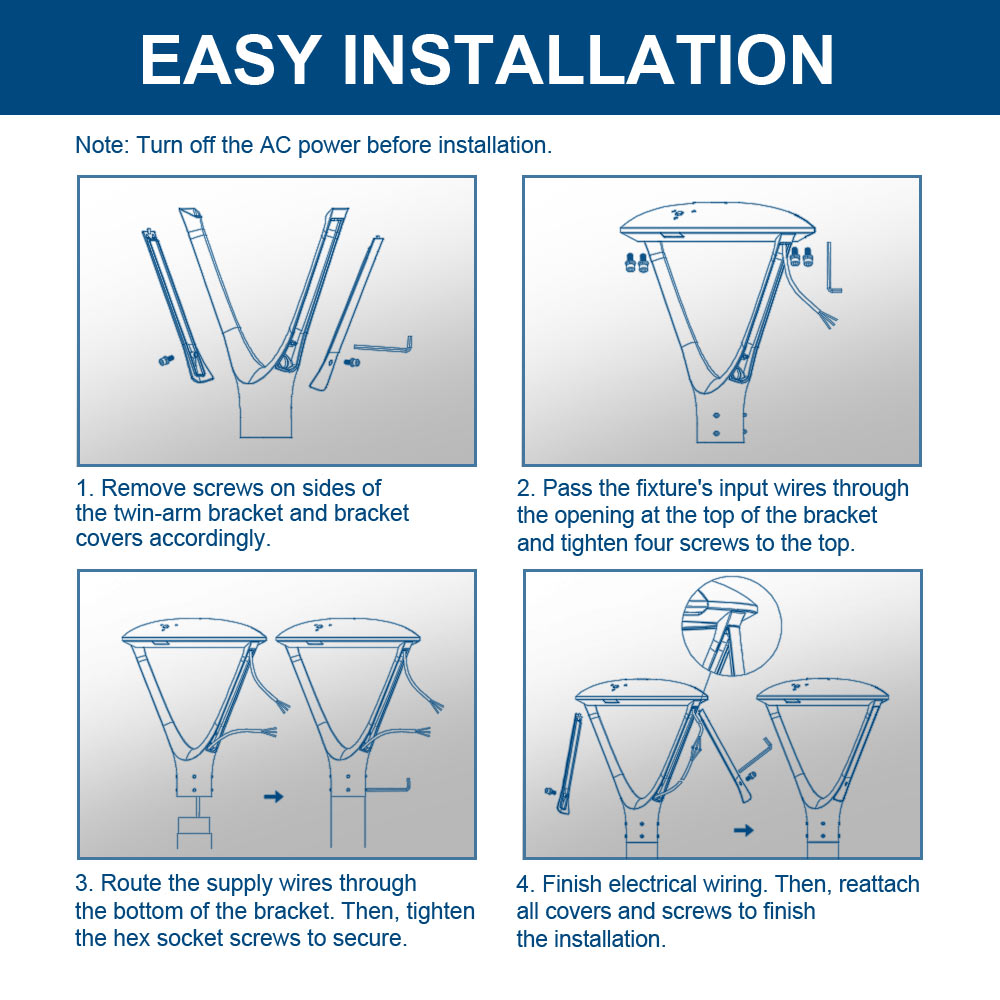 EASY INSTALLATION

Note: Turn off the AC power before installation.

1. Remove screws on sides of the twin-arm bracket and bracket covers accordingly.

2. Pass the fixture's input wires through the opening at the top of the bracket and tighten four screws to the top.

3. Route the supply wires through the bottom of the bracket. Then, tighten the hex socket screws to secure.

4. Finish electrical wiring. Then, reattach all covers and screws to finish the installation.