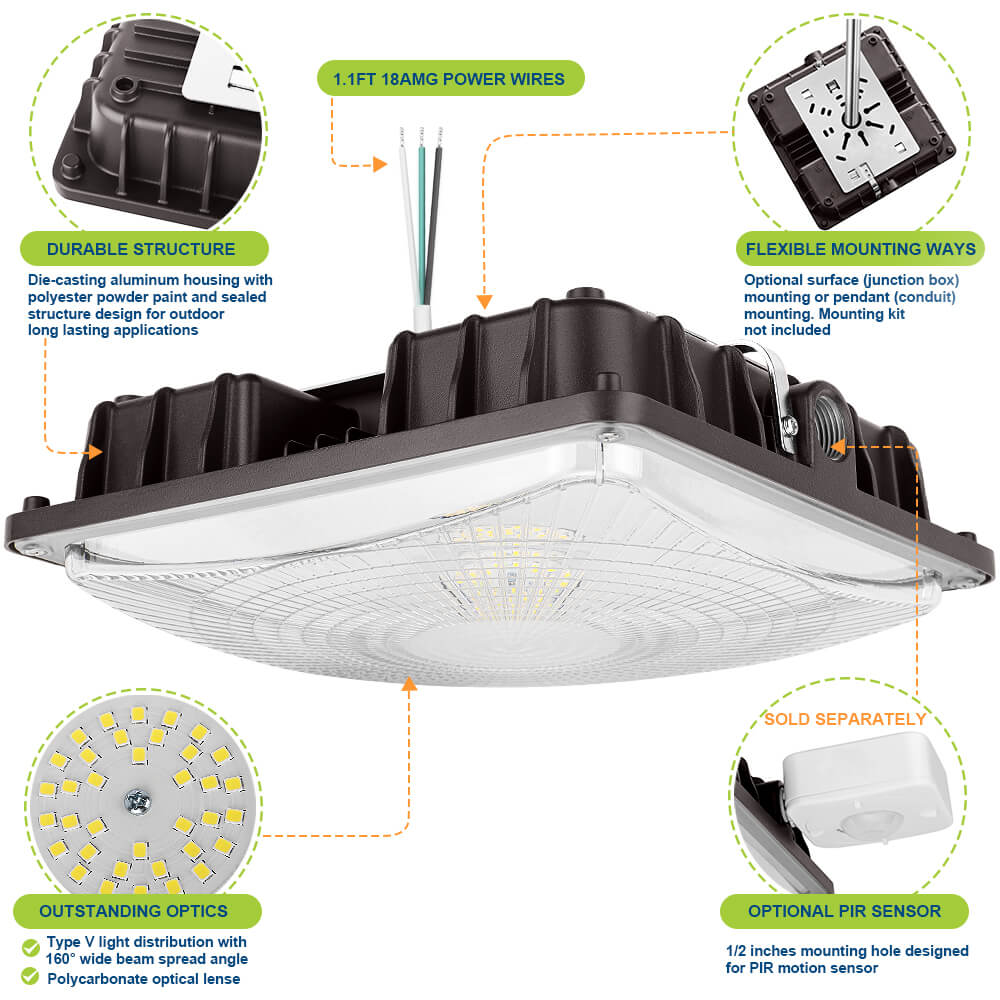 1.1FT 18AMG POWER WIRES

DURABLE STRUCTURE

Die-casting aluminum housing with polyester powder paint and sealed structure design for outdoor long lasting applications

FLEXIBLE MOUNTING WAYS

Optional surface (junction box) mounting or pendant (conduit) mounting. Mounting kit not included

SOLD SEPARATELY

OUTSTANDING OPTICS

Type V light distribution with 160° wide beam spread angle

Polycarbonate optical lense

OPTIONAL PIR SENSOR

1/2 inches mounting hole designed for PIR motion sensor