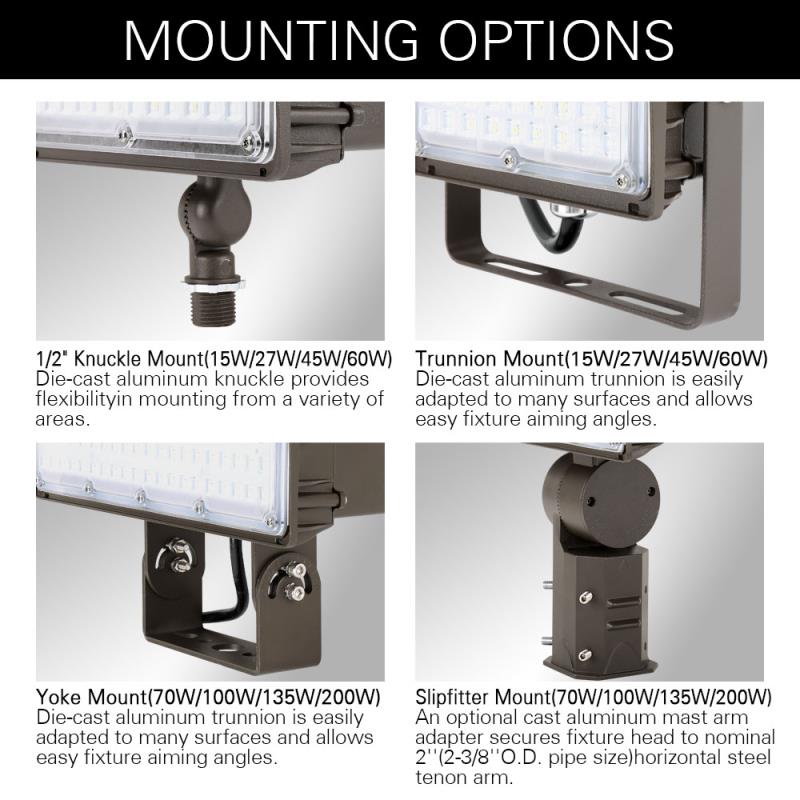 MOUNTING OPTIONS

1/2" Knuckle Mount(15W/27W/45W/60W)
Die-cast aluminum knuckle provides flexibilityin mounting from a variety of areas.

Trunnion Mount(15W/27W/45W/60W)
Die-cast aluminum trunnion is easily adapted to many surfaces and allows easy fixture aiming angles.

Yoke Mount(70W/100W/135W/200W)
Die-cast aluminum trunnion is easily adapted to many surfaces and allows easy fixture aiming angles.

Slipfitter Mount(70W/100W/135W/200W)
An optional cast aluminum mast arm adapter secures fixture head to nominal 2''(2-3/8''O.D. pipe size)horizontal steel tenon arm.