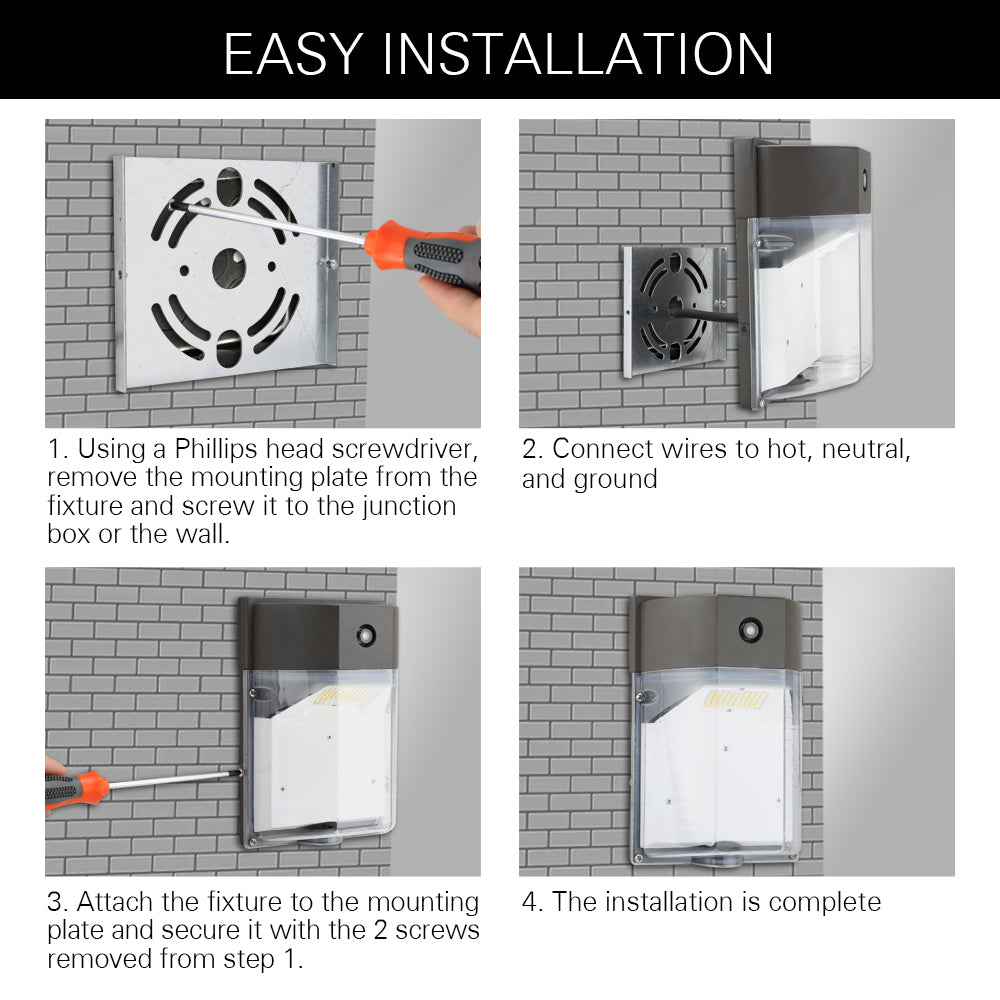 EASY INSTALLATION

1. Using a Phillips head screwdriver, remove the mounting plate from the fixture and screw it to the junction box or the wall.

2. Connect wires to hot, neutral, and ground

3. Attach the fixture to the mounting plate and secure it with the 2 screws removed from step 1.

4. The installation is complete