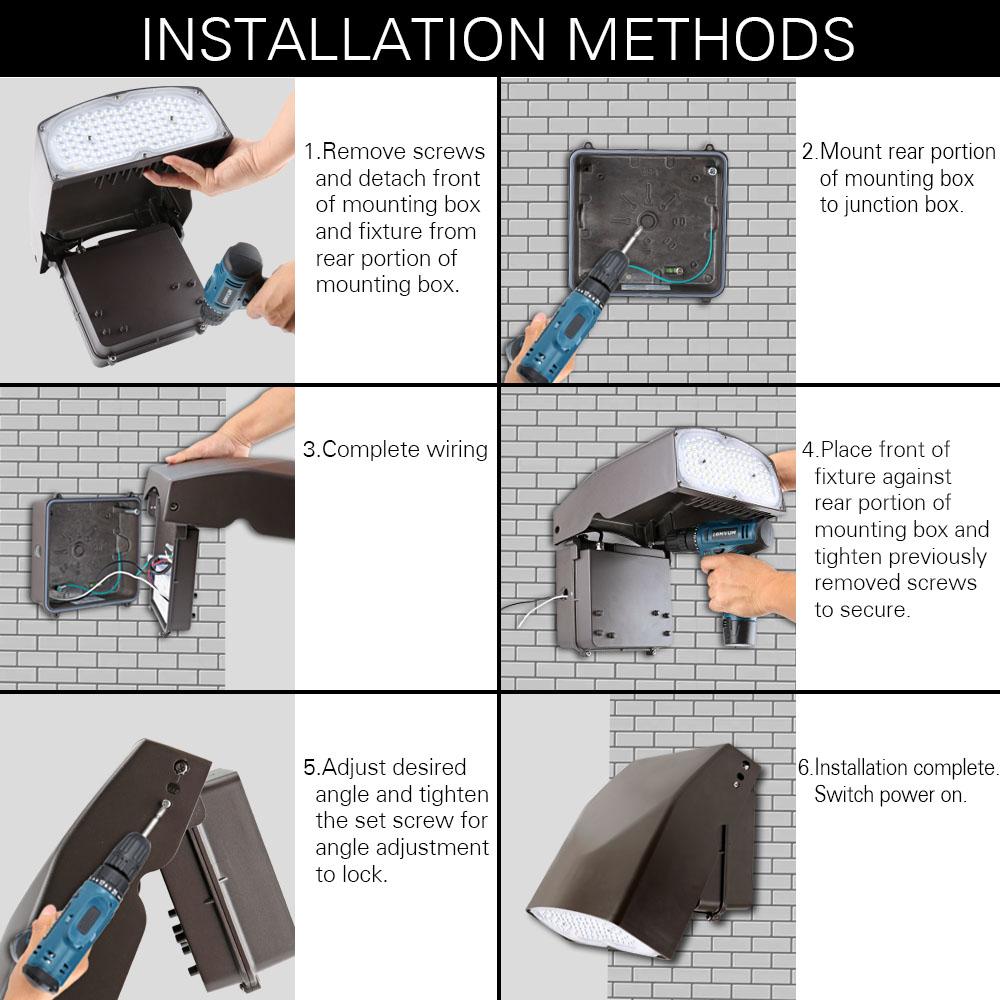 INSTALLATION METHODS

1.Remove screws and detach front of mounting box and fixture from rear portion of mounting box.

2.Mount rear portion of mounting box to junction box.

3.Complete wiring

4.Place front of fixture against rear portion of mounting box and tighten previously removed screws to secure.

5.Adjust desired angle and tighten the set screw for angle adjustment to lock.

6.Installation complete. Switch power on.