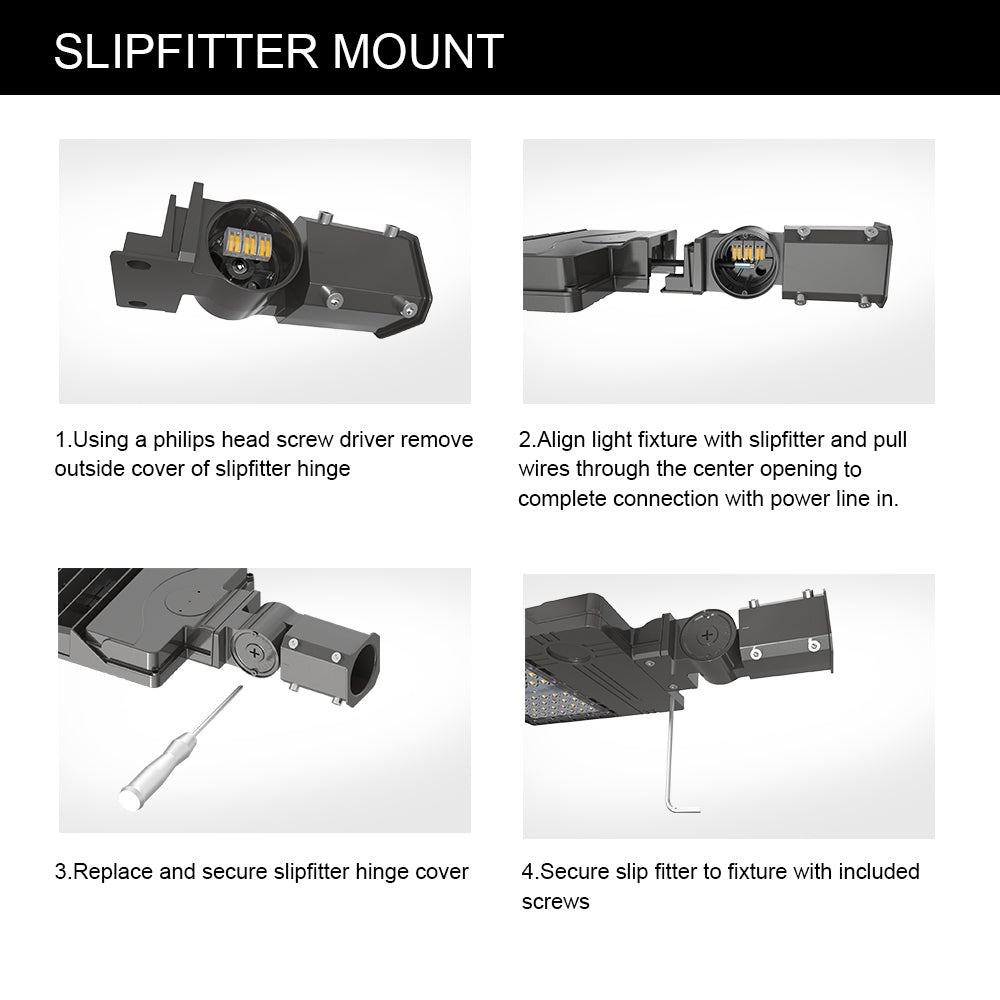 SLIPFITTER MOUNT

1.Using a philips head screw driver remove outside cover of slipfitter hinge

2.Align light fixture with slipfitter and pull wires through the center opening to complete connection with power line in.

3.Replace and secure slipfitter hinge cover

4.Secure slip fitter to fixture with included screws