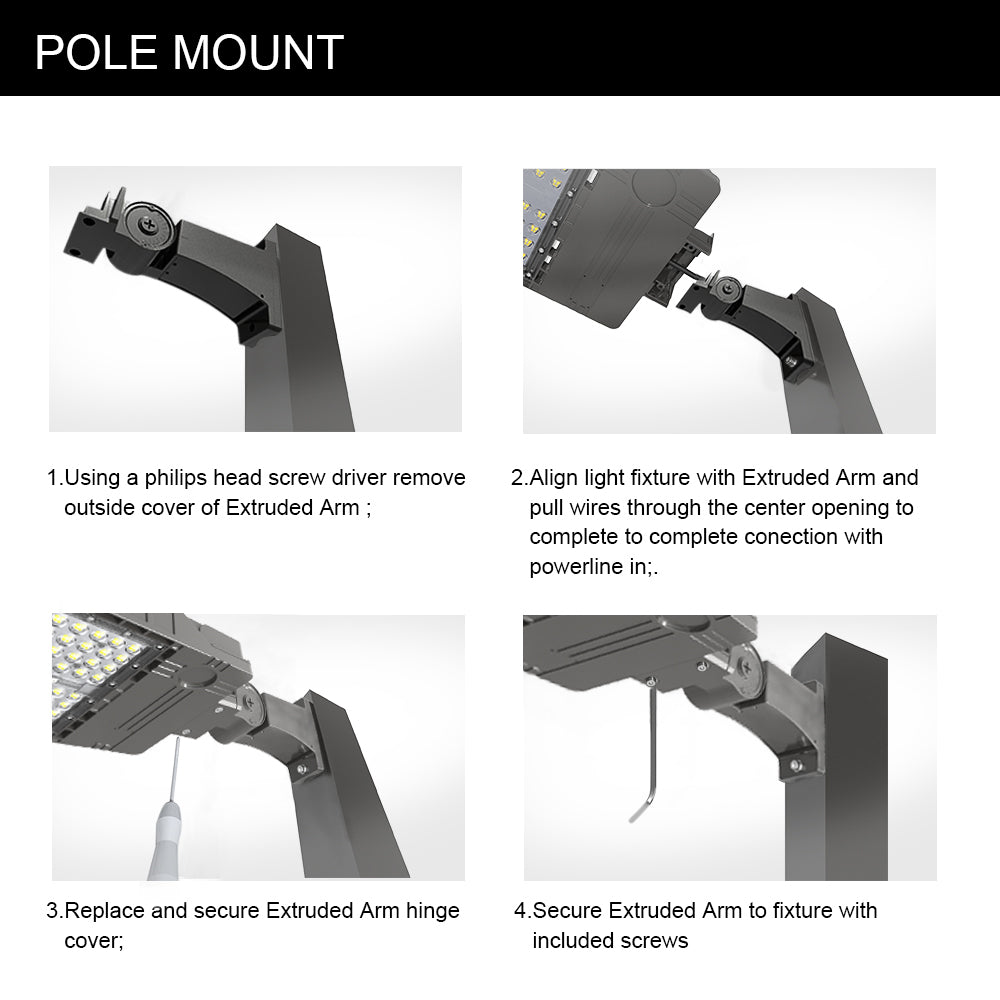 POLE MOUNT

1.Using a philips head screw driver remove outside cover of Extruded Arm ;

2.Align light fixture with Extruded Arm and pull wires through the center opening to complete to complete conection with powerline in;.

3.Replace and secure Extruded Arm hinge cover;

4.Secure Extruded Arm to fixture with included screws