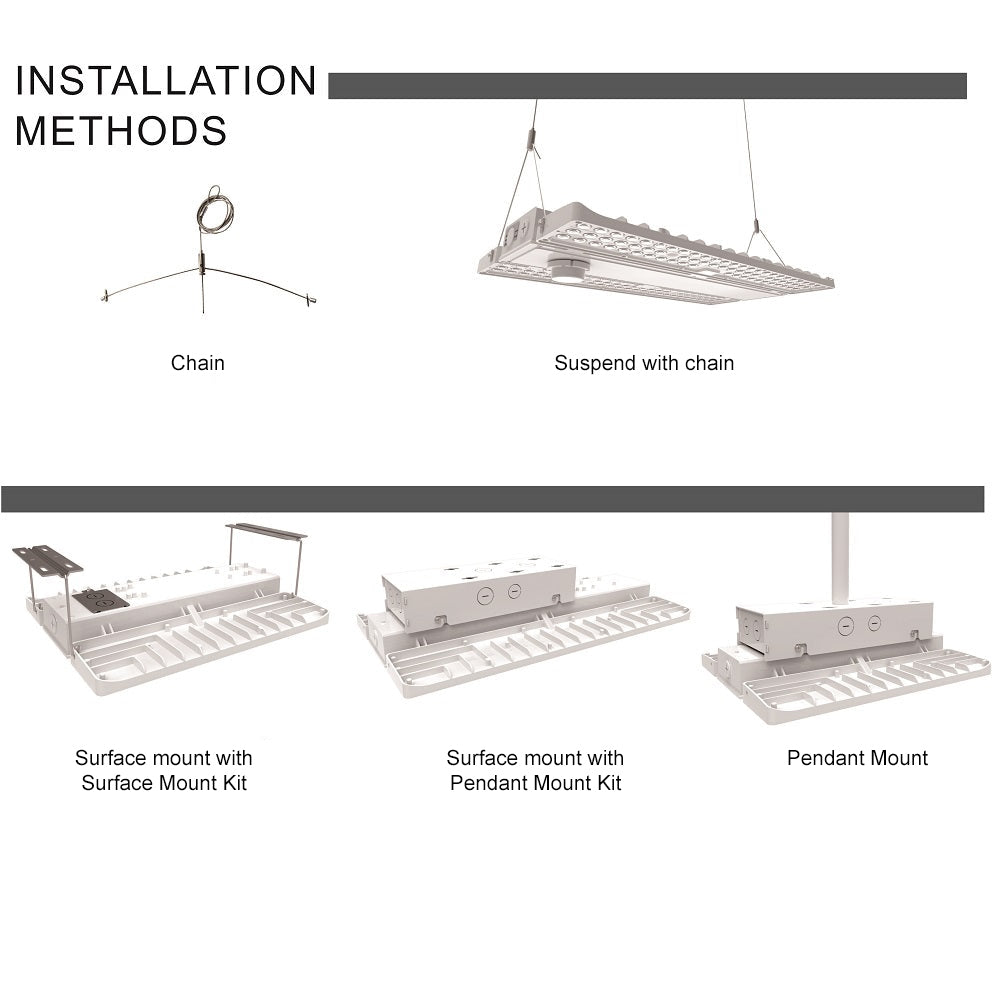 INSTALLATION METHODS

Chain

Suspend with chain

Surface mount with Surface Mount Kit

Surface mount with Pendant Mount Kit

Pendant Mount