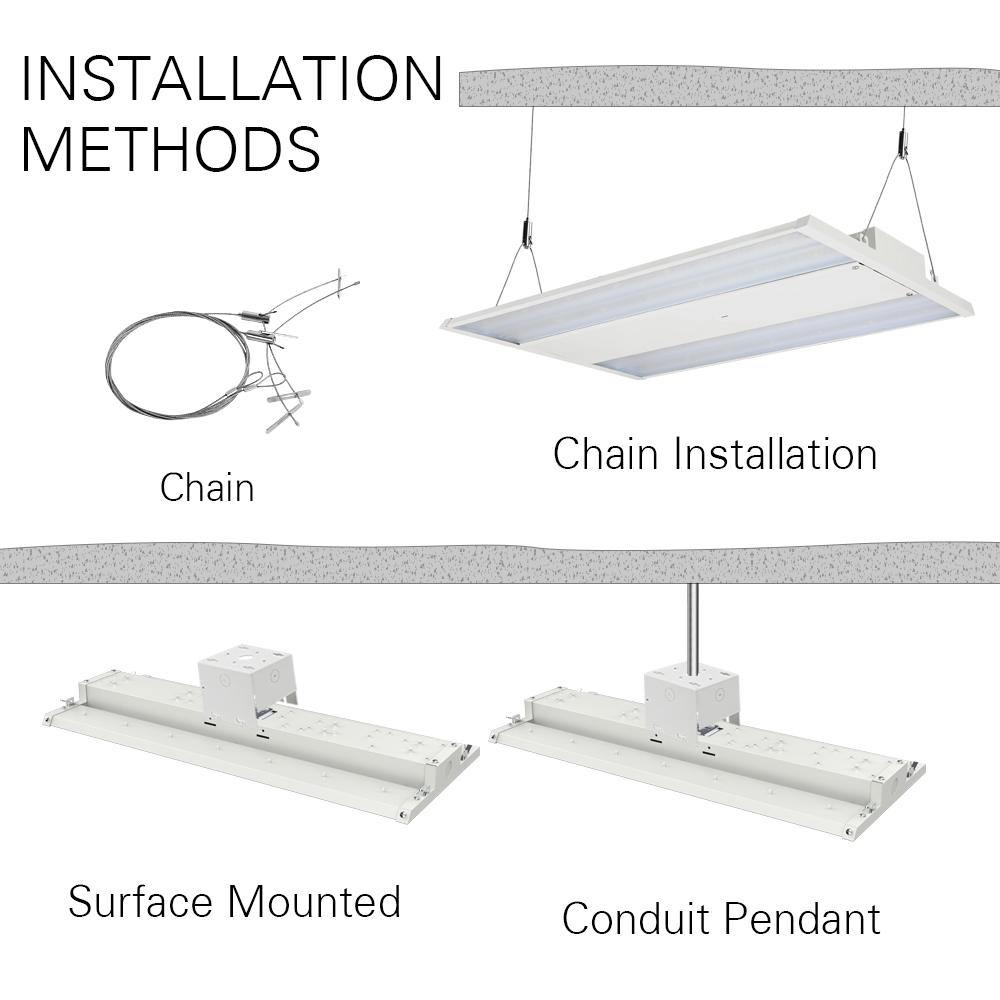 INSTALLATION METHODS

Chain

Chain Installation

Surface Mounted

Conduit Pendant