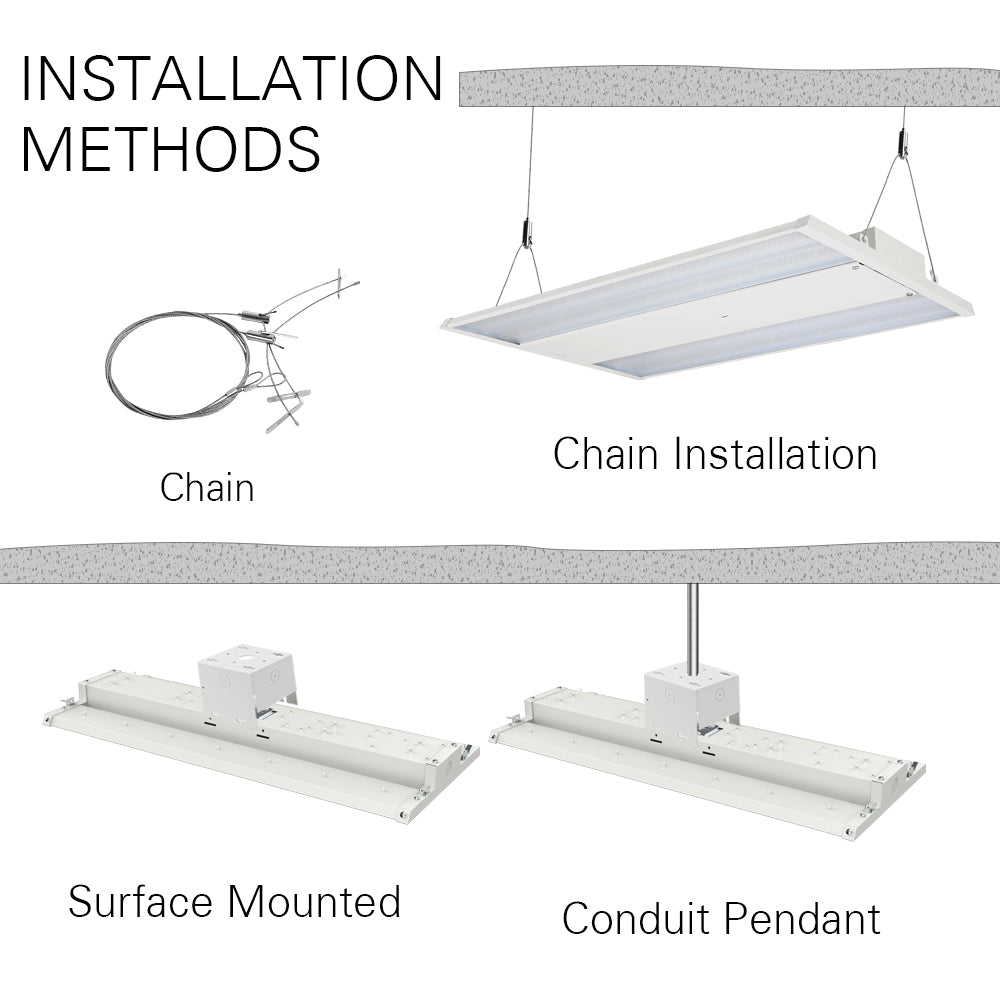 INSTALLATION METHODS

Chain

Chain Installation

Surface Mounted

Conduit Pendant