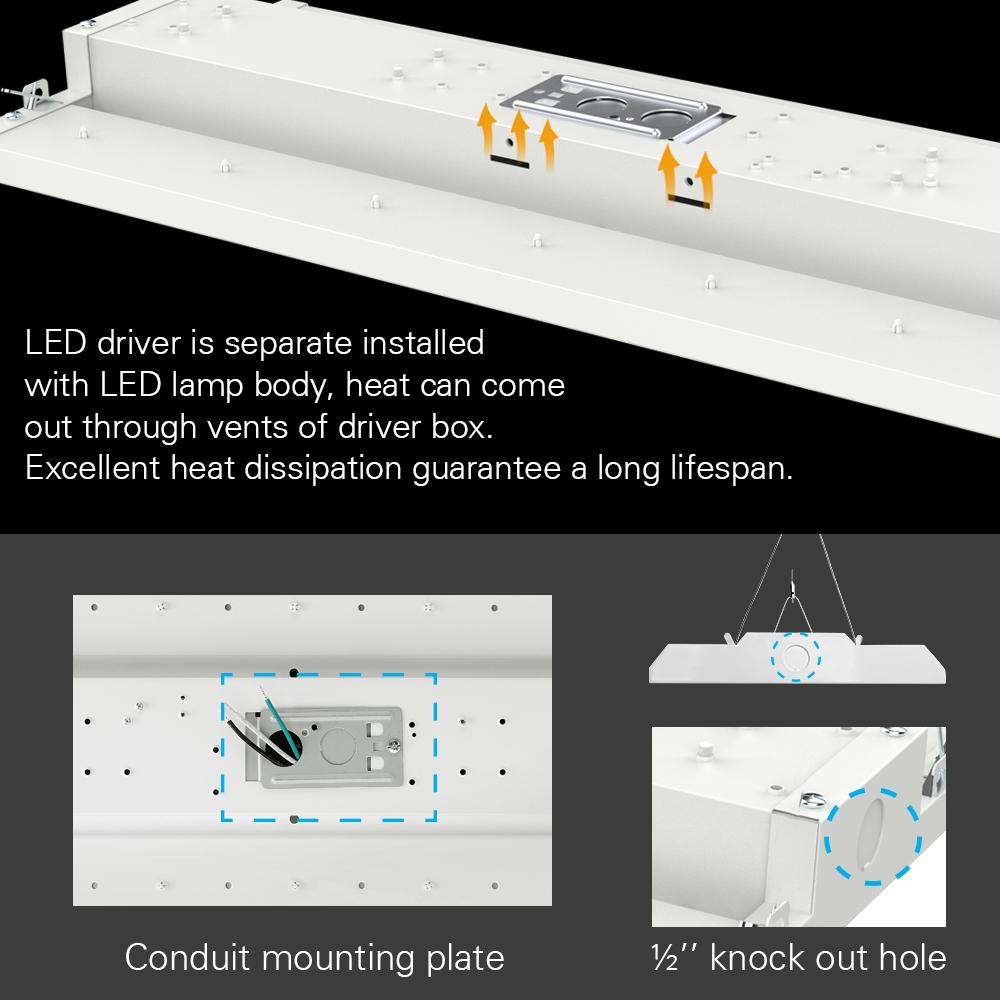 LED driver is separate installed with LED lamp body, heat can come out through vents of driver box. Excellent heat dissipation guarantee a long lifespan.

Conduit mounting plate

½'' knock out hole