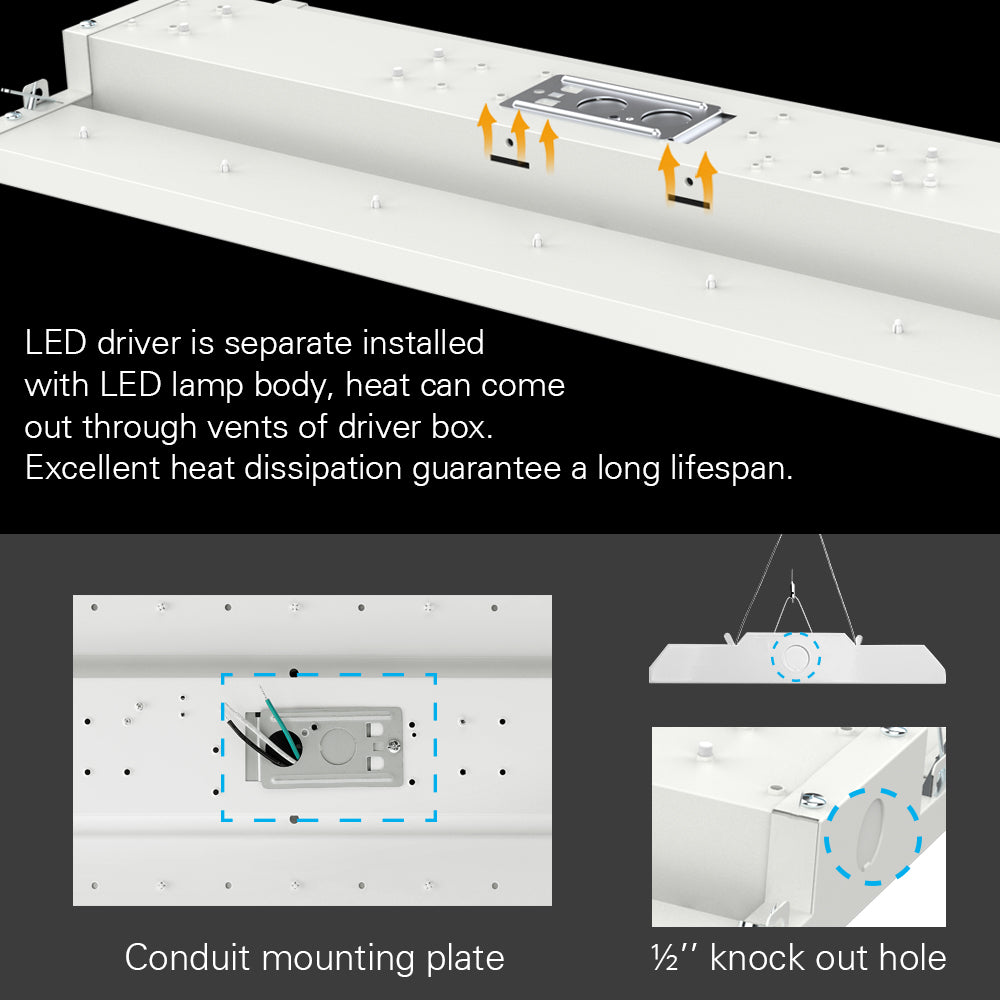 LED driver is separate installed with LED lamp body, heat can come out through vents of driver box.
Excellent heat dissipation guarantee a long lifespan.

Conduit mounting plate

½'' knock out hole