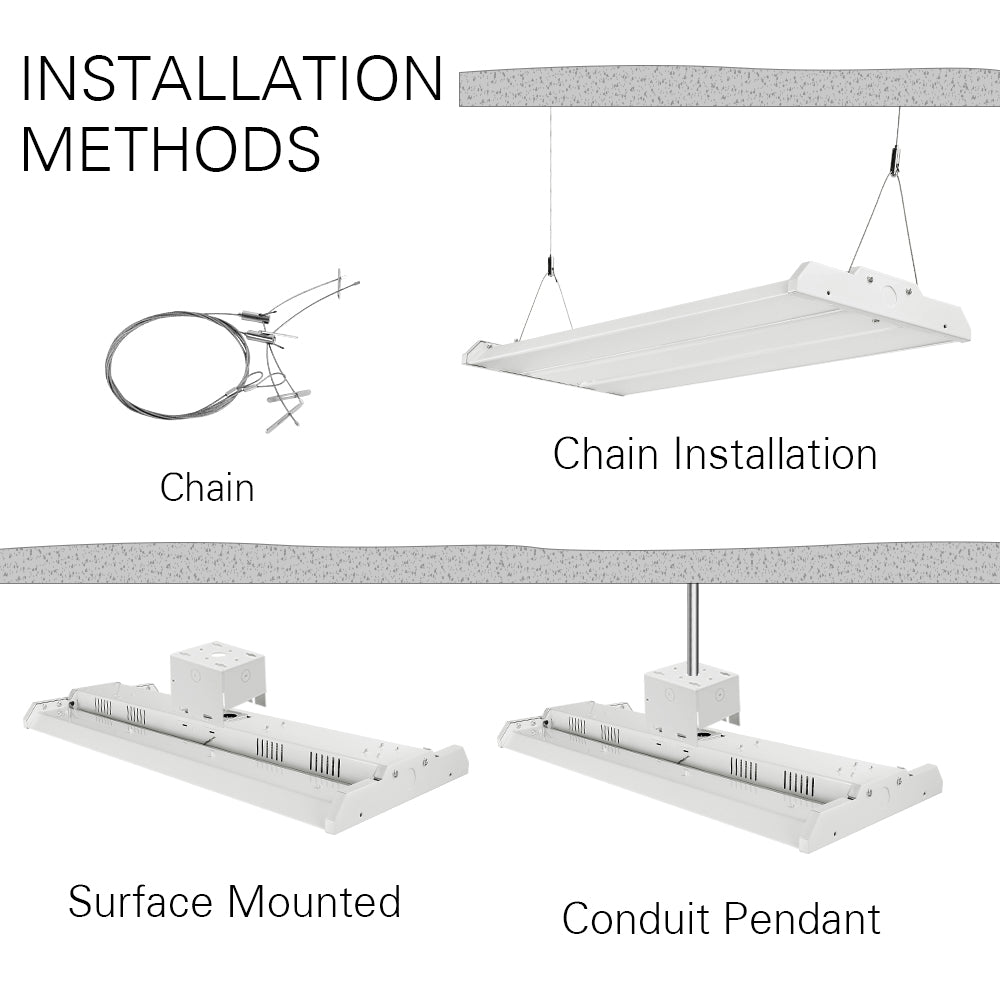 INSTALLATION METHODS

Chain

Chain Installation

Surface Mounted

Conduit Pendant