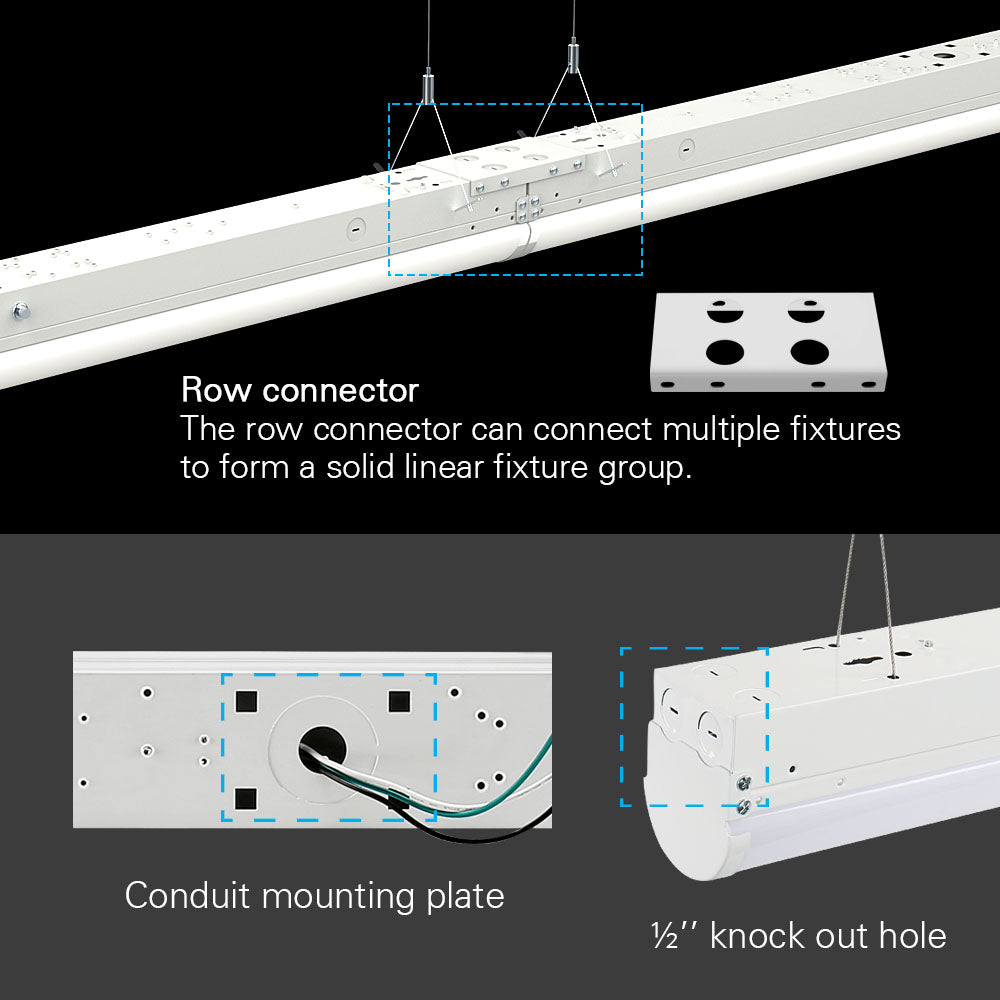 Row connector
The row connector can connect multiple fixtures to form a solid linear fixture group.

Conduit mounting plate

½'' knock out hole