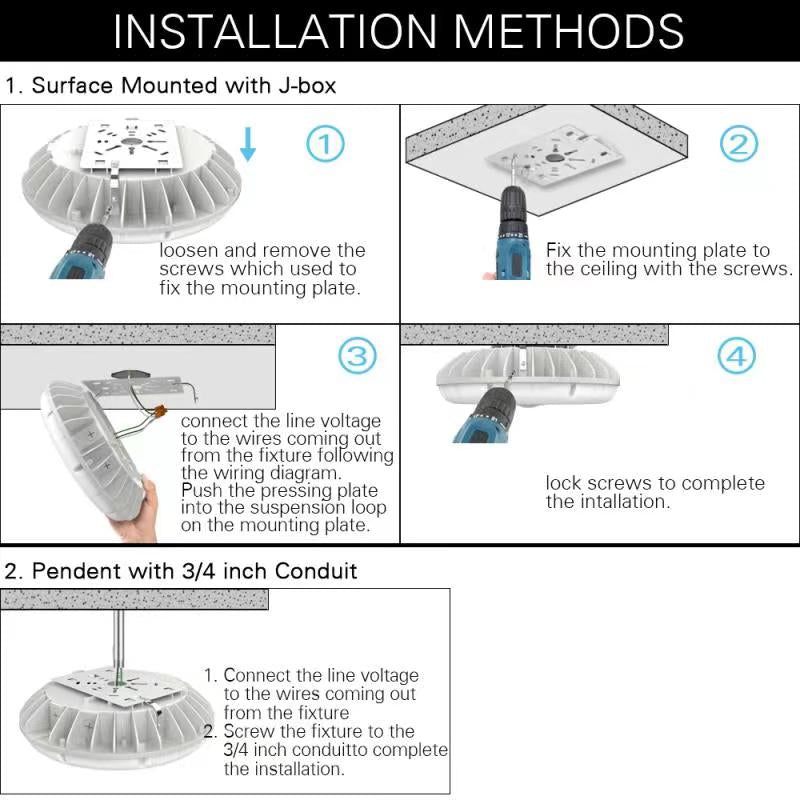 INSTALLATION METHODS

1. Surface Mounted with J-box

①

loosen and remove the screws which used to fix the mounting plate.

②

Fix the mounting plate to the ceiling with the screws.

③

connect the line voltage to the wires coming out from the fixture following the wiring diagram.
Push the pressing plate into the suspension loop on the mounting plate.

④

lock screws to complete the intallation.

2. Pendent with 3/4 inch Conduit

1. Connect the line voltage to the wires coming out from the fixture
2. Screw the fixture to the 3/4 inch conduitto complete the installation.