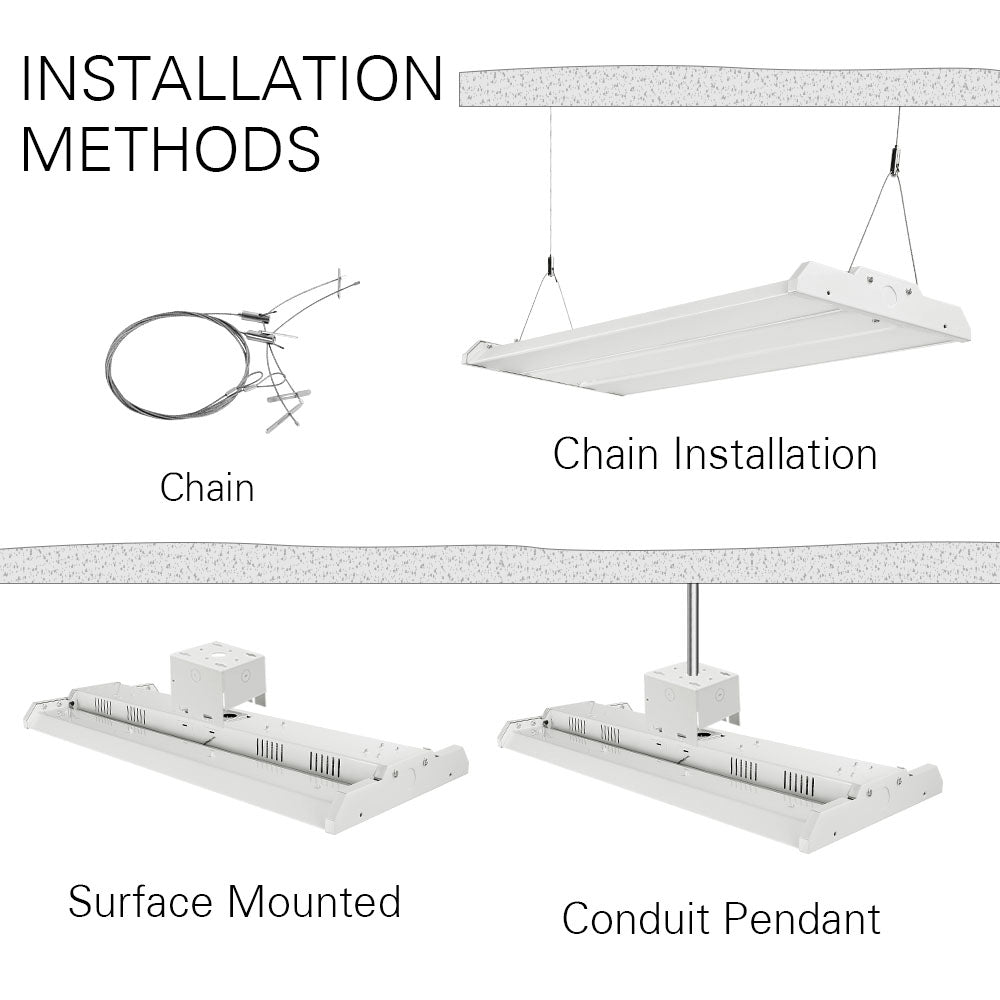 INSTALLATION METHODS

Chain

Chain Installation

Surface Mounted

Conduit Pendant