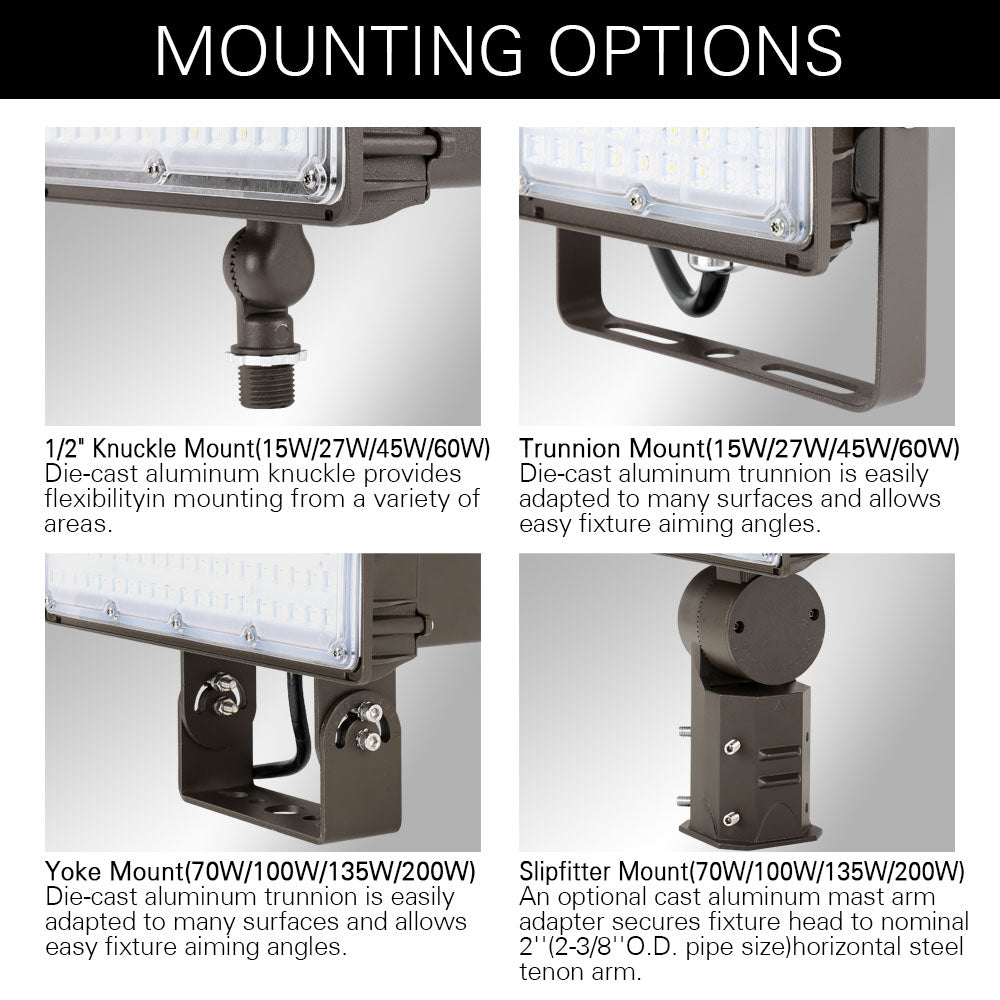 MOUNTING OPTIONS

1/2" Knuckle Mount(15W/27W/45W/60W)
Die-cast aluminum knuckle provides flexibilityin mounting from a variety of areas.

Trunnion Mount(15W/27W/45W/60W)
Die-cast aluminum trunnion is easily adapted to many surfaces and allows easy fixture aiming angles.

Yoke Mount(70W/100W/135W/200W)
Die-cast aluminum trunnion is easily adapted to many surfaces and allows easy fixture aiming angles.

Slipfitter Mount(70W/100W/135W/200W)
An optional cast aluminum mast arm adapter secures fixture head to nominal 2''(2-3/8''O.D. pipe size)horizontal steel tenon arm.