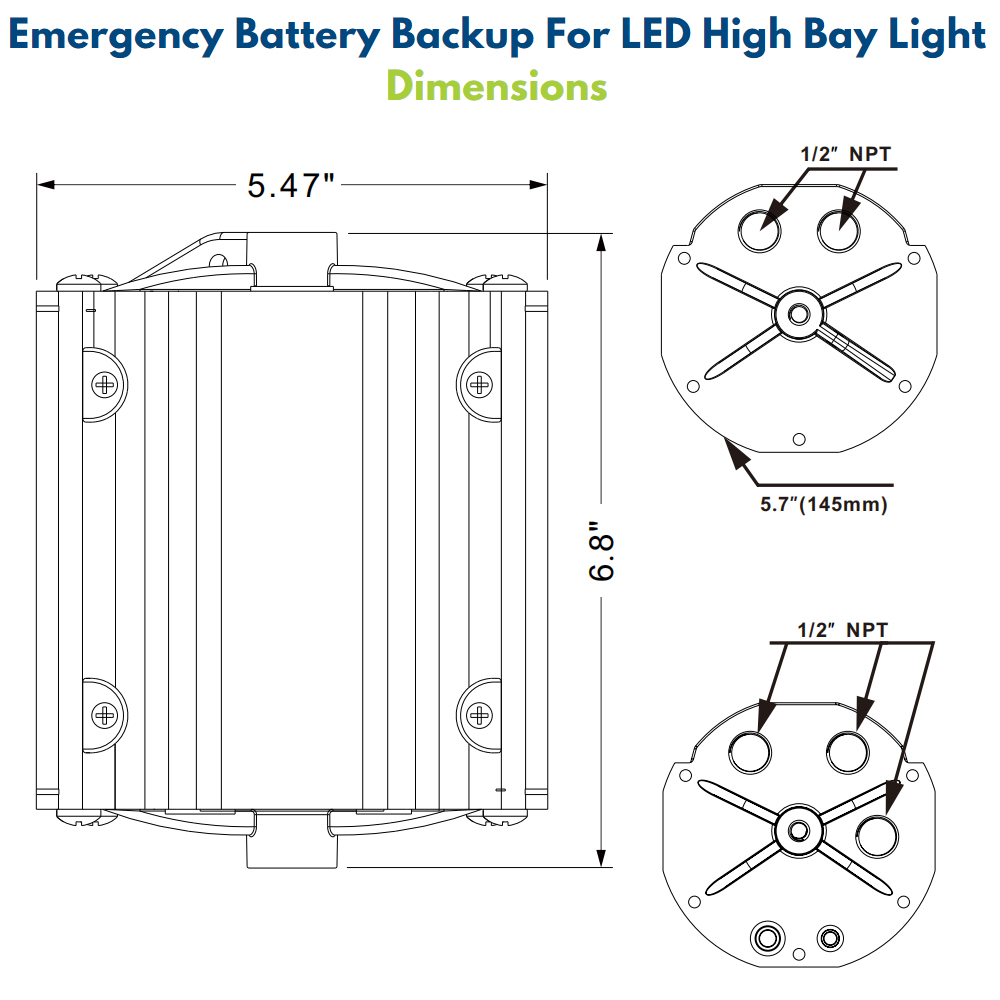 Emergency Battery Backup For LED High Bay Light
Dimensions

5.47"

6.8"

1/2" NPT

5.7"(145mm)

1/2" NPT