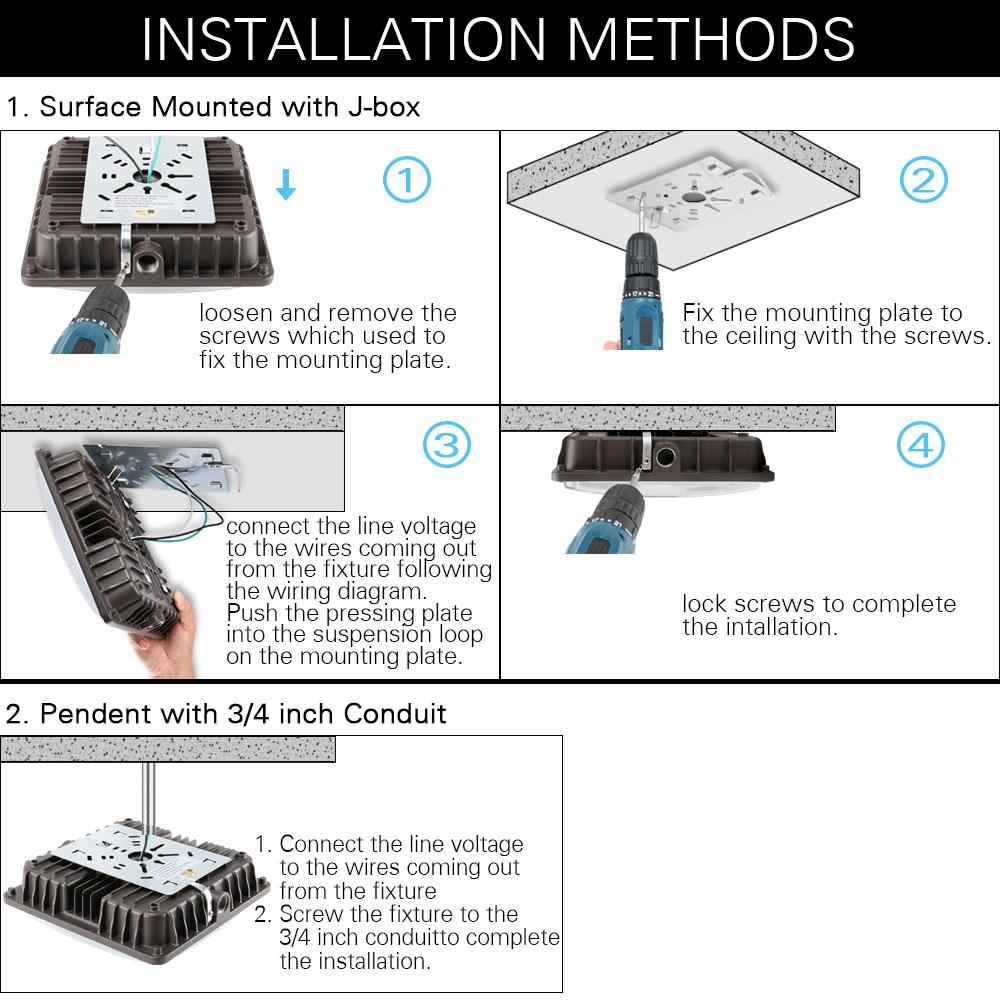 INSTALLATION METHODS

1. Surface Mounted with J-box

①

loosen and remove the screws which used to fix the mounting plate.

②

Fix the mounting plate to the ceiling with the screws.

③

connect the line voltage to the wires coming out from the fixture following the wiring diagram.
Push the pressing plate into the suspension loop on the mounting plate.

④

lock screws to complete the intallation.

2. Pendent with 3/4 inch Conduit

1. Connect the line voltage to the wires coming out from the fixture
2. Screw the fixture to the 3/4 inch conduitto complete the installation.