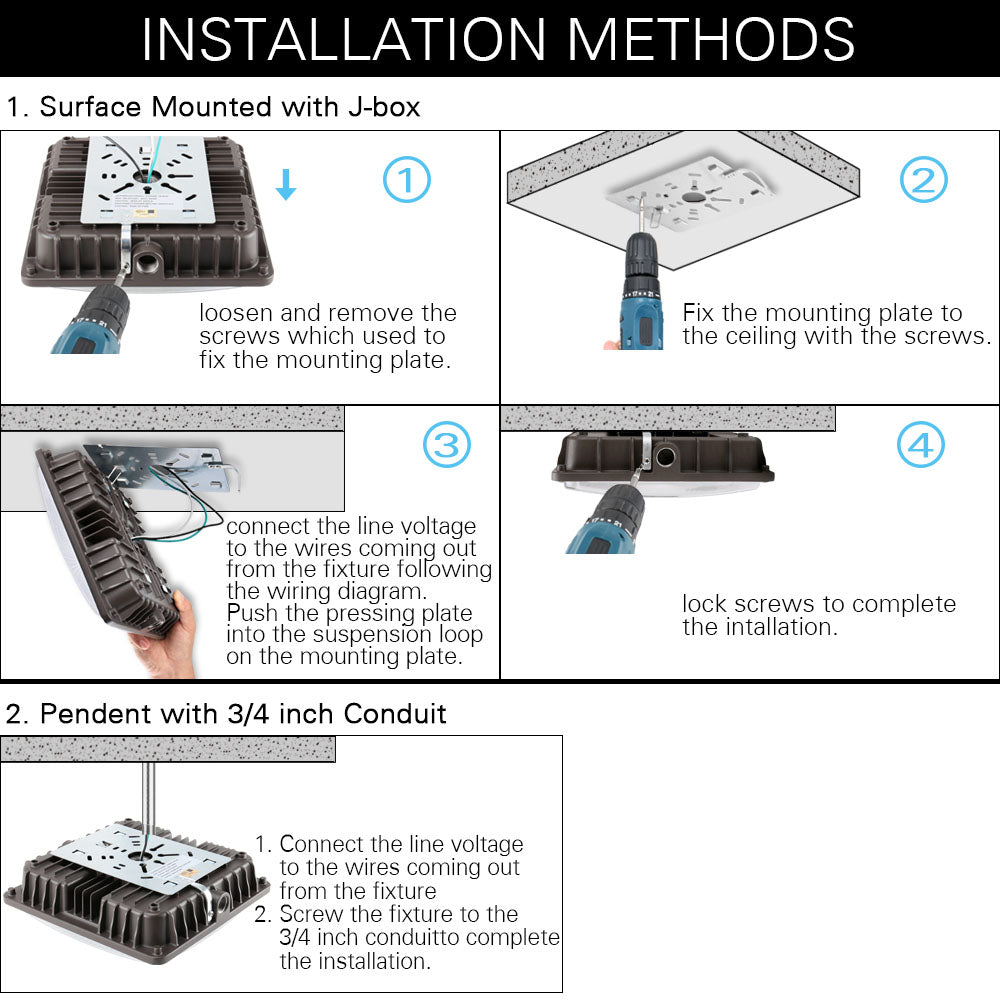 INSTALLATION METHODS

1. Surface Mounted with J-box

①

loosen and remove the screws which used to fix the mounting plate.

②

Fix the mounting plate to the ceiling with the screws.

③

connect the line voltage to the wires coming out from the fixture following the wiring diagram.
Push the pressing plate into the suspension loop on the mounting plate.

④

lock screws to complete the intallation.

2. Pendent with 3/4 inch Conduit

1. Connect the line voltage to the wires coming out from the fixture
2. Screw the fixture to the 3/4 inch conduitto complete the installation.