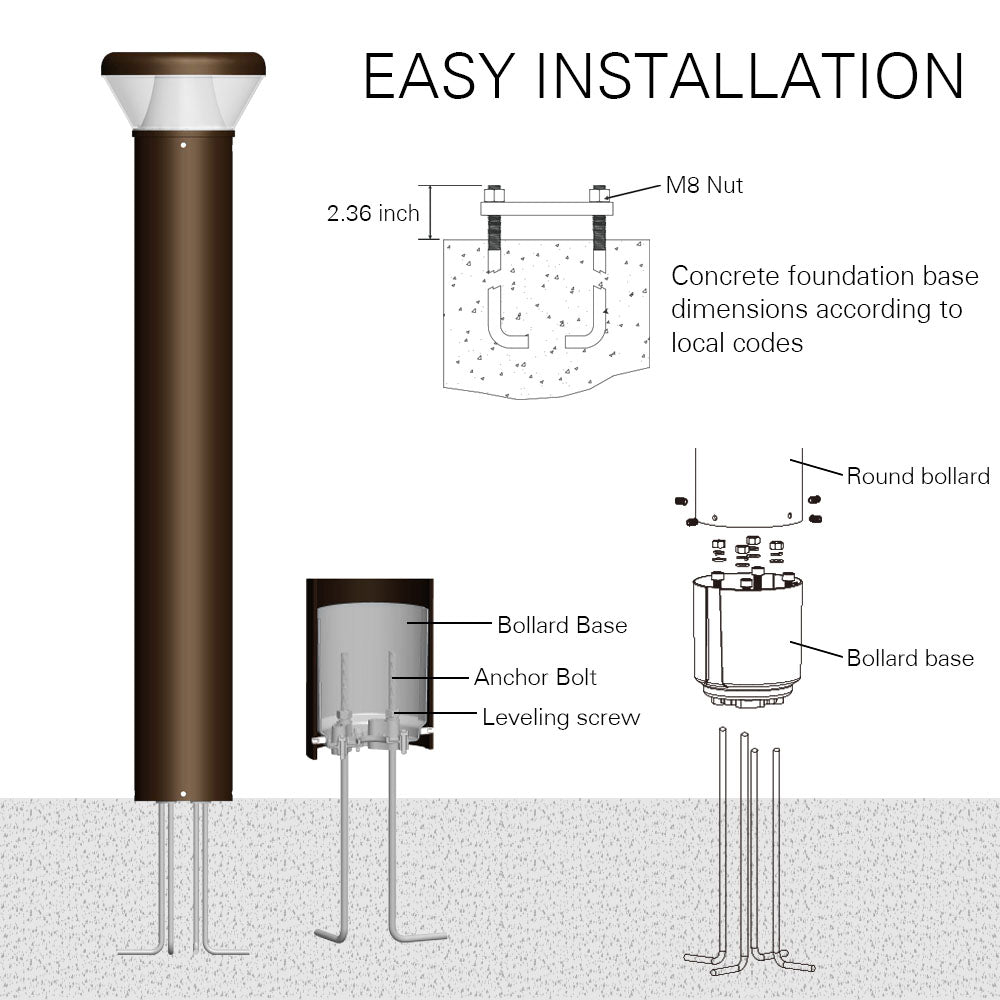 EASY INSTALLATION

2.36 inch

M8 Nut

Concrete foundation base dimensions according to local codes

Round bollard

Bollard base

Bollard Base

Anchor Bolt

Leveling screw