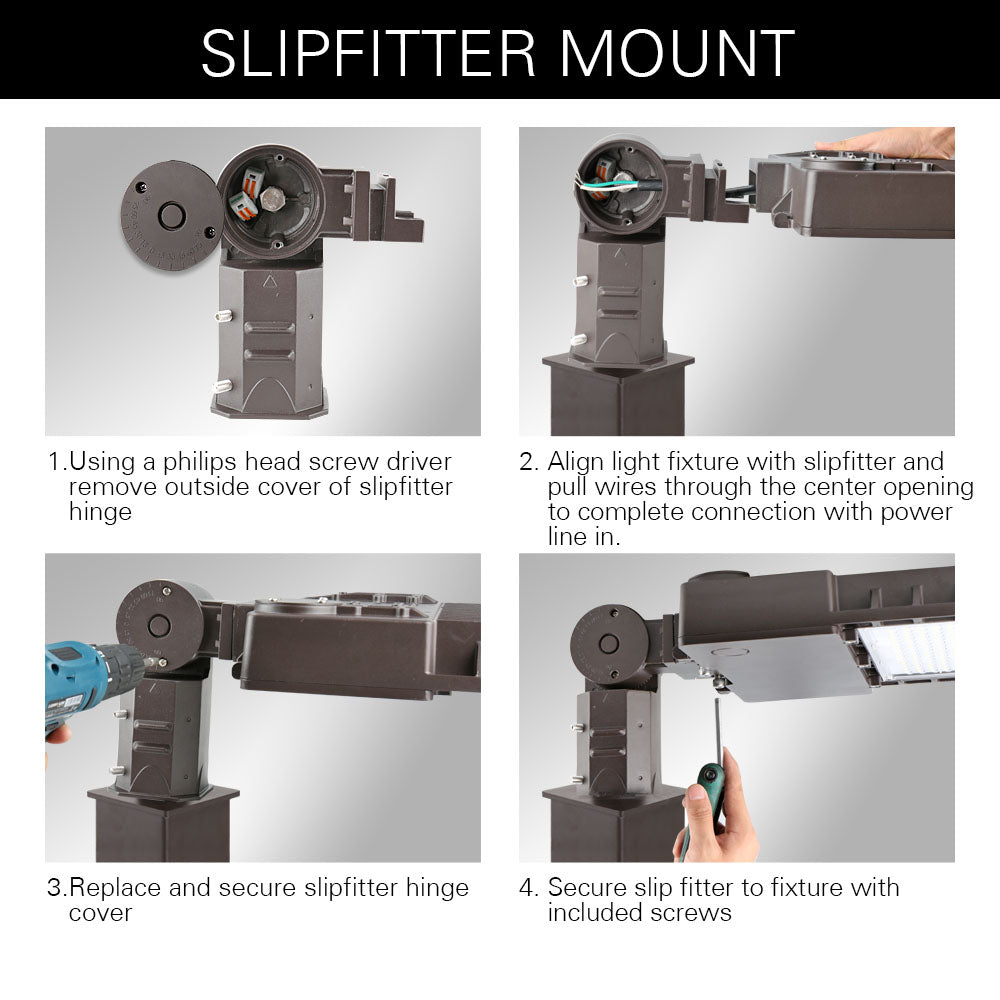 SLIPFITTER MOUNT

1.Using a philips head screw driver remove outside cover of slipfitter hinge

2. Align light fixture with slipfitter and pull wires through the center opening to complete connection with power line in.

3.Replace and secure slipfitter hinge cover

4. Secure slip fitter to fixture with included screws