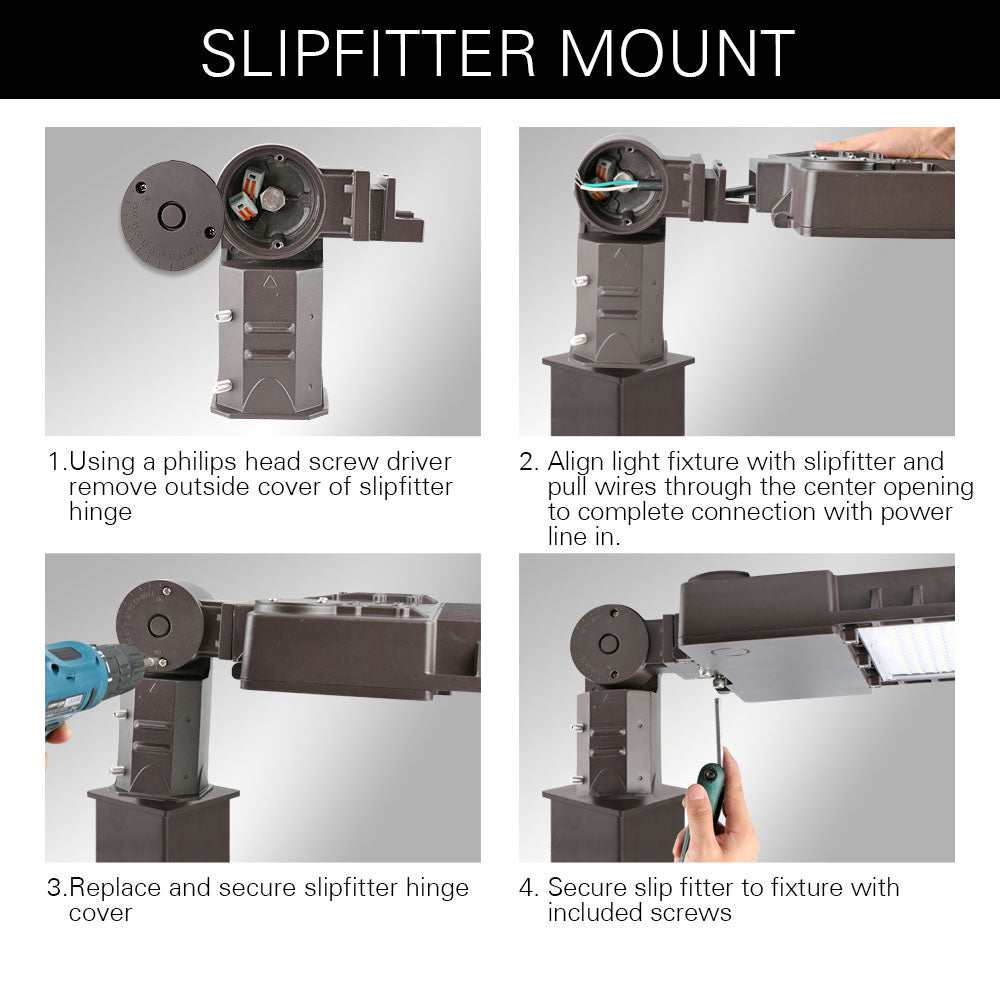 SLIPFITTER MOUNT

1.Using a philips head screw driver remove outside cover of slipfitter hinge

2. Align light fixture with slipfitter and pull wires through the center opening to complete connection with power line in.

3.Replace and secure slipfitter hinge cover

4. Secure slip fitter to fixture with included screws