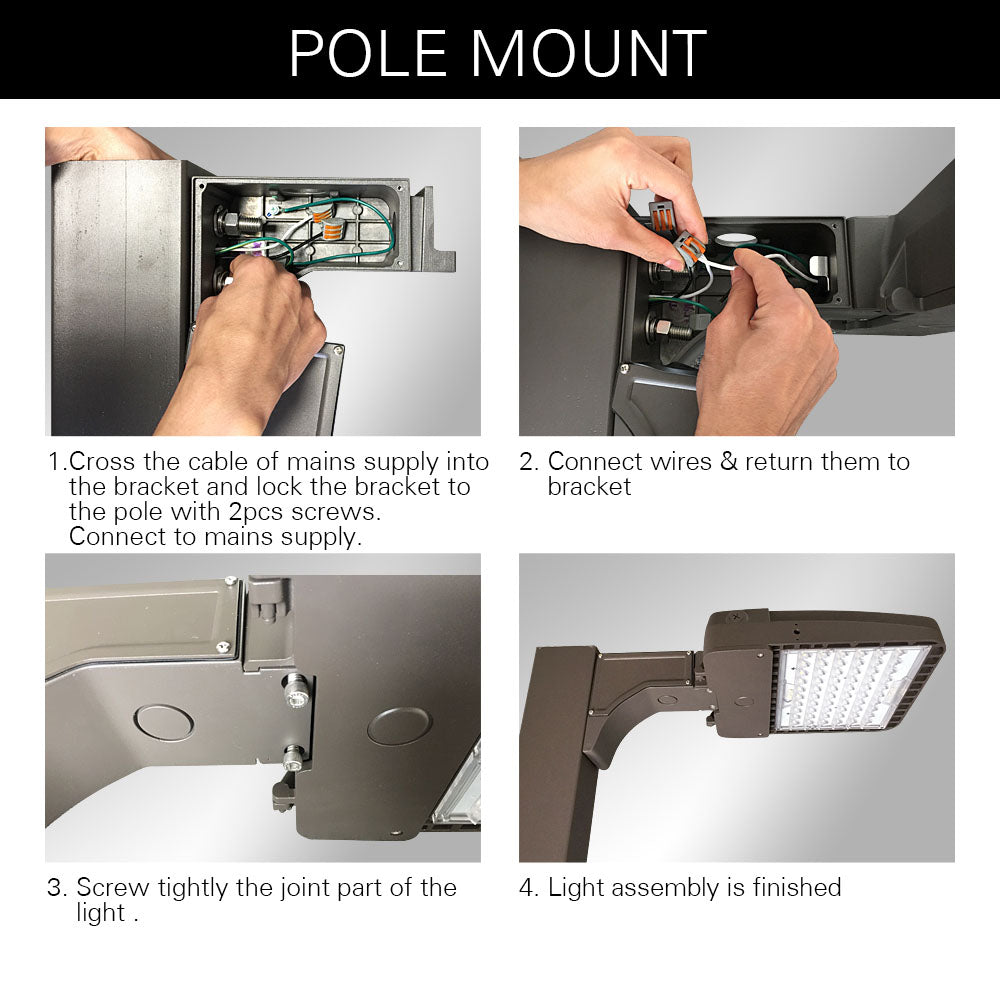 POLE MOUNT

1.Cross the cable of mains supply into the bracket and lock the bracket to the pole with 2pcs screws. Connect to mains supply.

2. Connect wires & return them to bracket

3. Screw tightly the joint part of the light .

4. Light assembly is finished