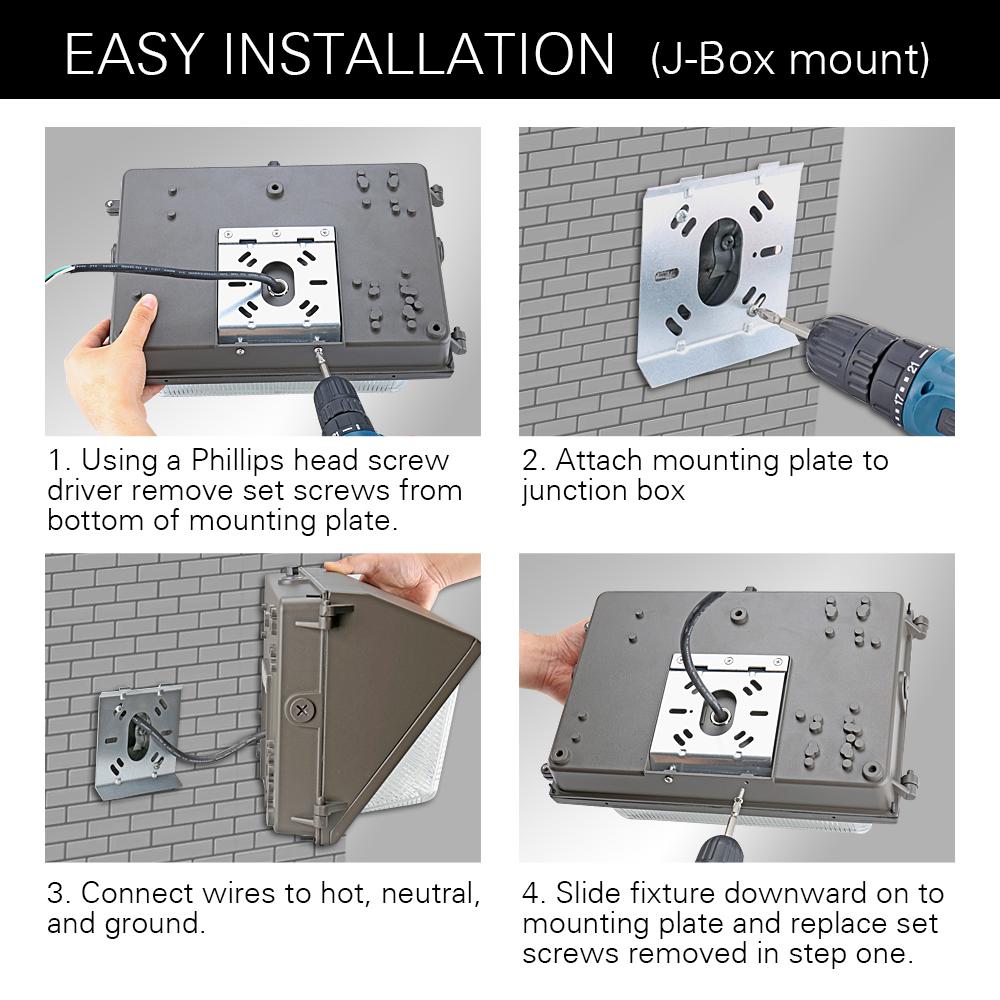 EASY INSTALLATION (J-Box mount)

1. Using a Phillips head screw driver remove set screws from bottom of mounting plate.

2. Attach mounting plate to junction box

3. Connect wires to hot, neutral, and ground.

4. Slide fixture downward on to mounting plate and replace set screws removed in step one.