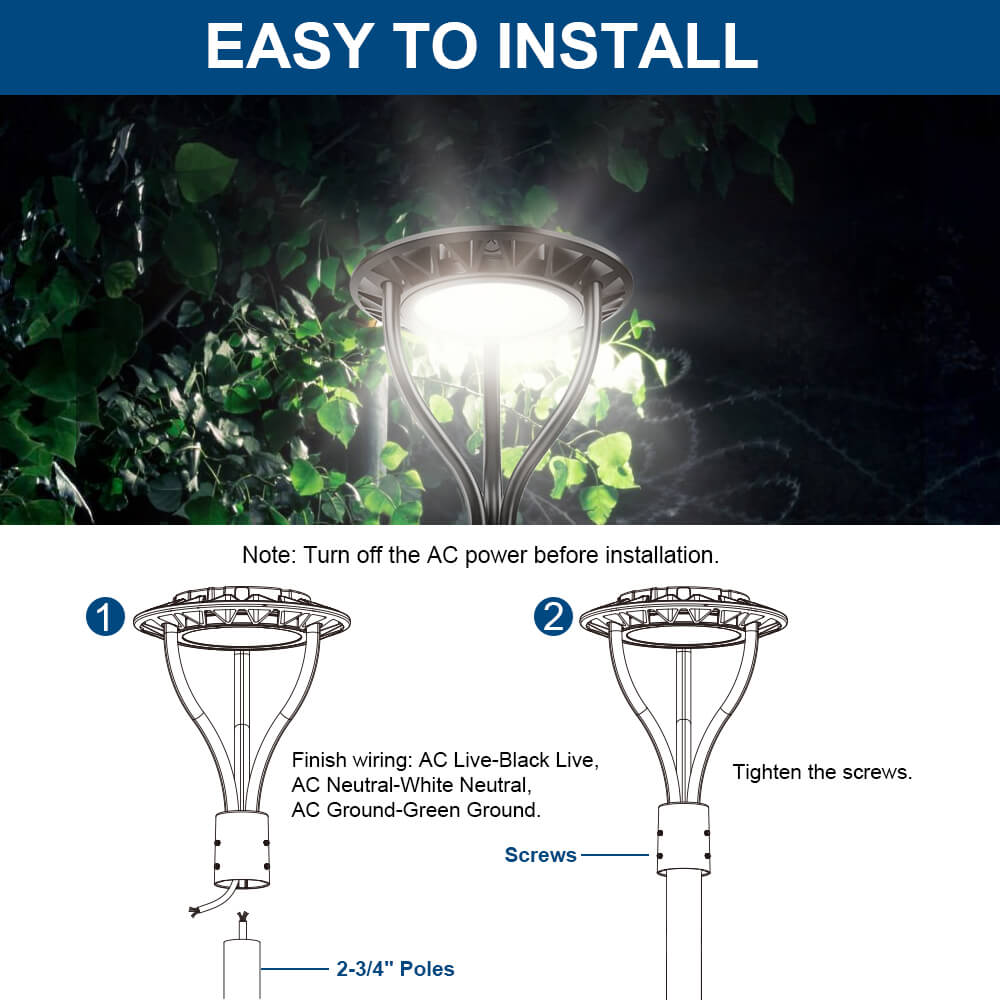 EASY TO INSTALL

Note: Turn off the AC power before installation.

1

Finish wiring: AC Live-Black Live, AC Neutral-White Neutral, AC Ground-Green Ground.

2-3/4" Poles

2

Tighten the screws.

Screws