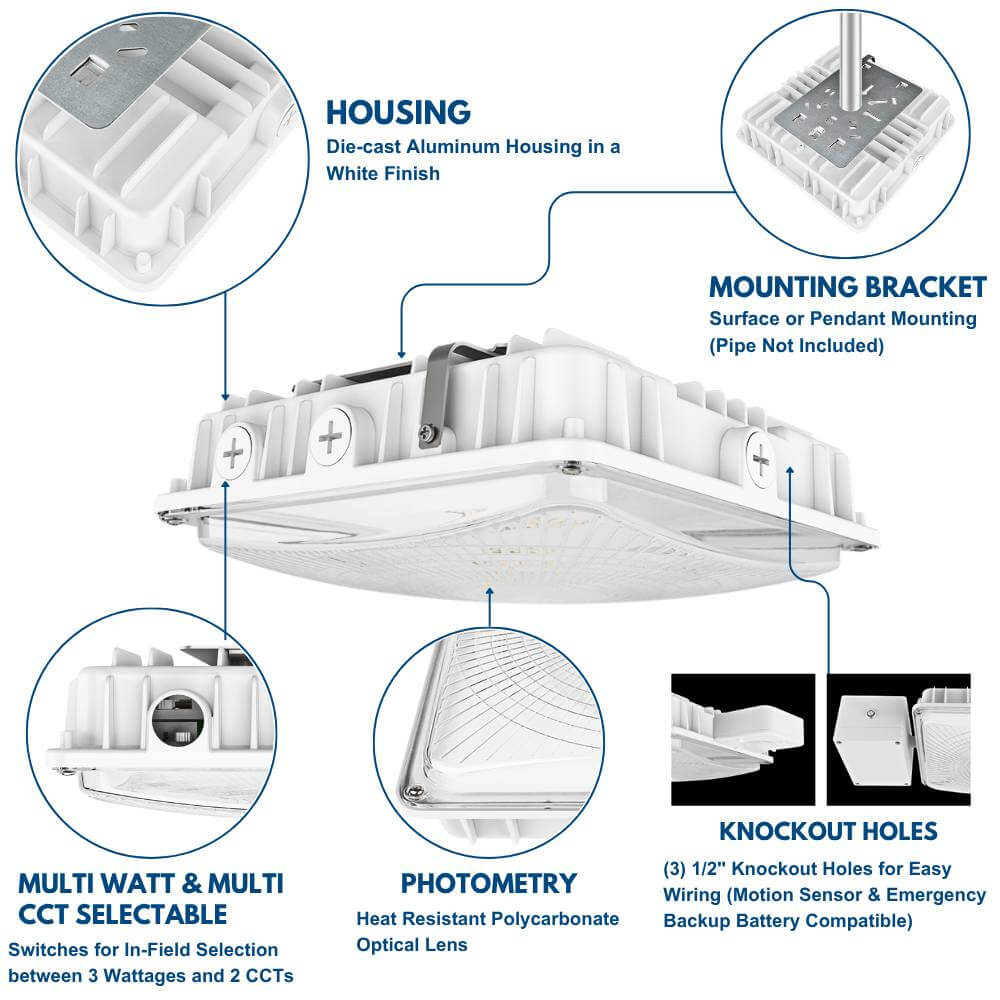 HOUSING
Die-cast Aluminum Housing in a White Finish

MOUNTING BRACKET
Surface or Pendant Mounting (Pipe Not Included)

MULTI WATT & MULTI CCT SELECTABLE
Switches for In-Field Selection between 3 Wattages and 2 CCTs

PHOTOMETRY
Heat Resistant Polycarbonate Optical Lens

KNOCKOUT HOLES
(3) 1/2" Knockout Holes for Easy Wiring (Motion Sensor & Emergency Backup Battery Compatible)