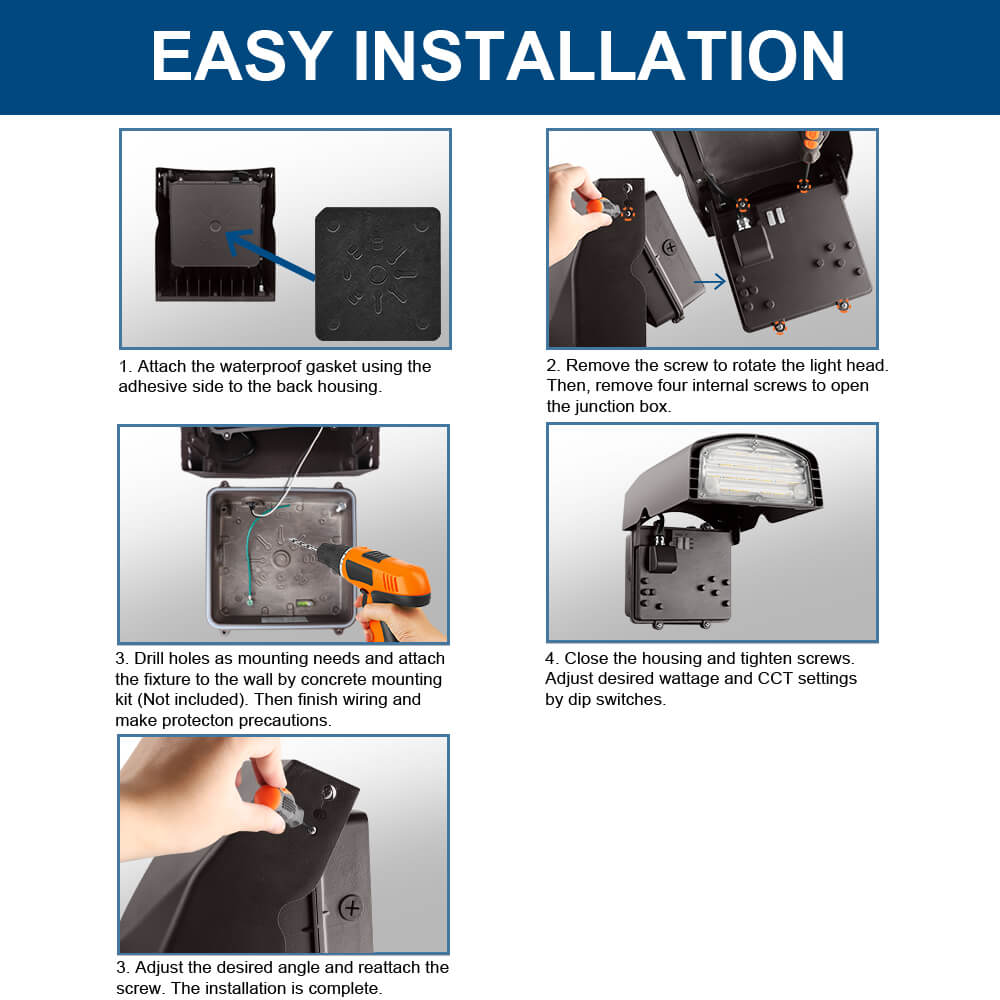 EASY INSTALLATION

1. Attach the waterproof gasket using the adhesive side to the back housing.

2. Remove the screw to rotate the light head. Then, remove four internal screws to open the junction box.

3. Drill holes as mounting needs and attach the fixture to the wall by concrete mounting kit (Not included). Then finish wiring and make protecton precautions.

4. Close the housing and tighten screws. Adjust desired wattage and CCT settings by dip switches.

3. Adjust the desired angle and reattach the screw. The installation is complete.