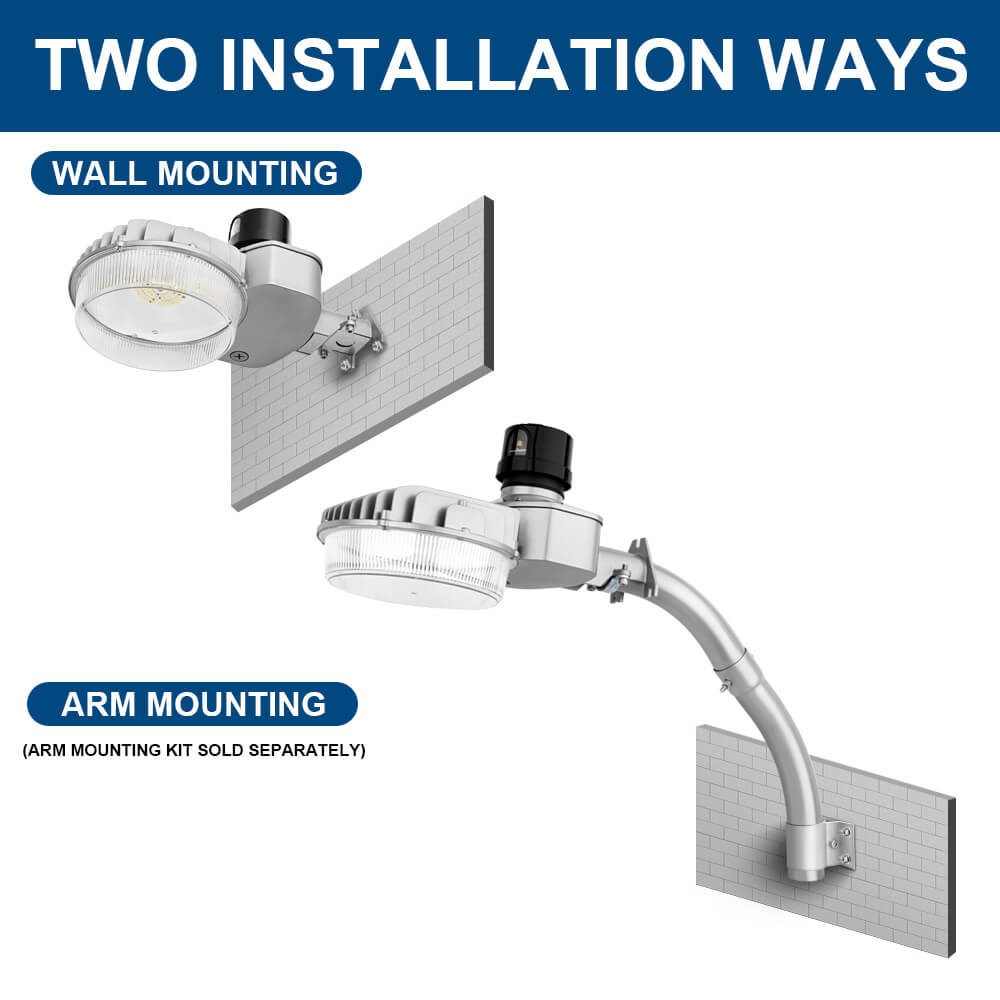 TWO INSTALLATION WAYS

WALL MOUNTING

ARM MOUNTING

(ARM MOUNTING KIT SOLD SEPARATELY)