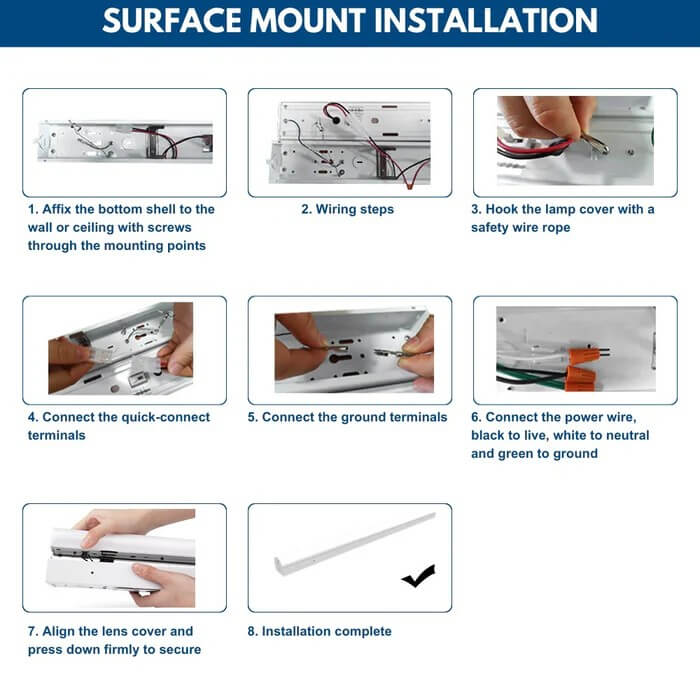 SURFACE MOUNT INSTALLATION

1. Affix the bottom shell to the wall or ceiling with screws through the mounting points

2. Wiring steps

3. Hook the lamp cover with a safety wire rope

4. Connect the quick-connect terminals

5. Connect the ground terminals

6. Connect the power wire, black to live, white to neutral and green to ground

7. Align the lens cover and press down firmly to secure

8. Installation complete