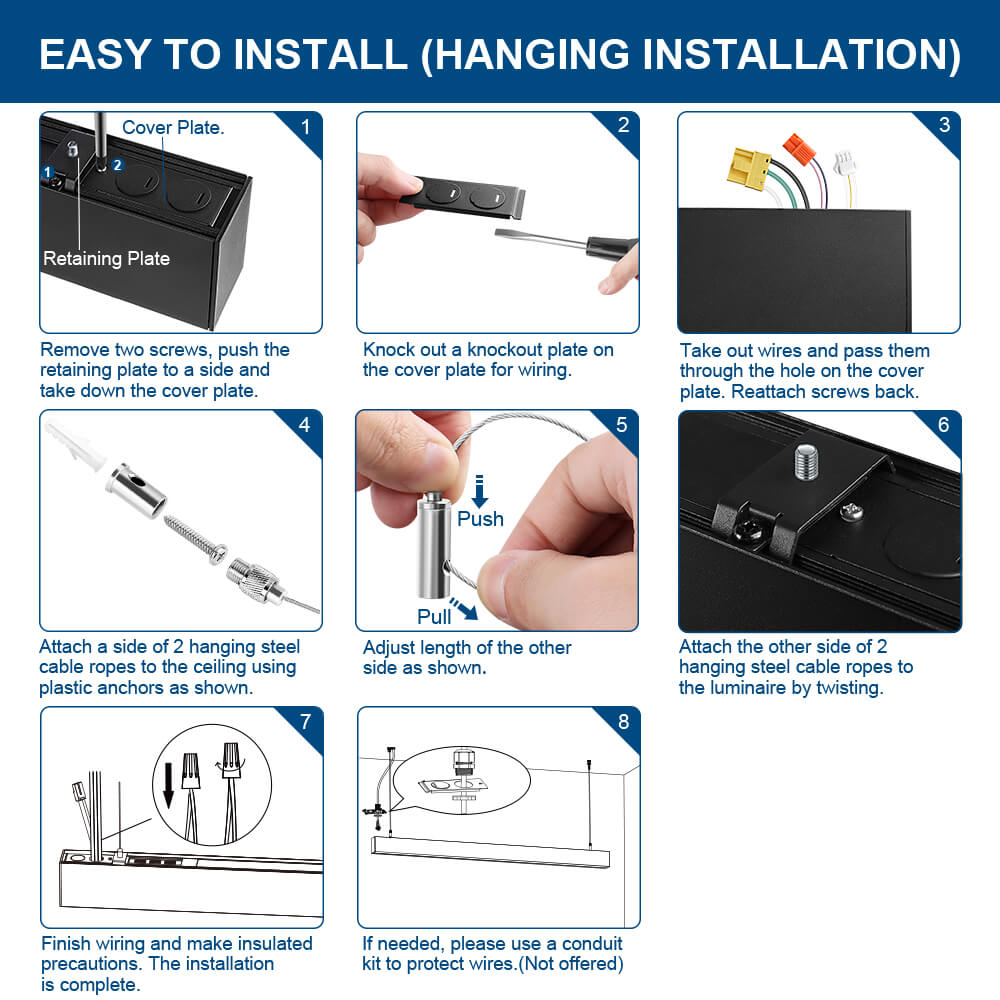 EASY TO INSTALL (HANGING INSTALLATION)

1
Cover Plate.
1
2
Retaining Plate
Remove two screws, push the retaining plate to a side and take down the cover plate.

2
Knock out a knockout plate on the cover plate for wiring.

3
Take out wires and pass them through the hole on the cover plate. Reattach screws back.

4
Attach a side of 2 hanging steel cable ropes to the ceiling using plastic anchors as shown.

5
Push
Pull
Adjust length of the other side as shown.

6
Attach the other side of 2 hanging steel cable ropes to the luminaire by twisting.

7
Finish wiring and make insulated precautions. The installation is complete.

8
If needed, please use a conduit kit to protect wires.(Not offered)