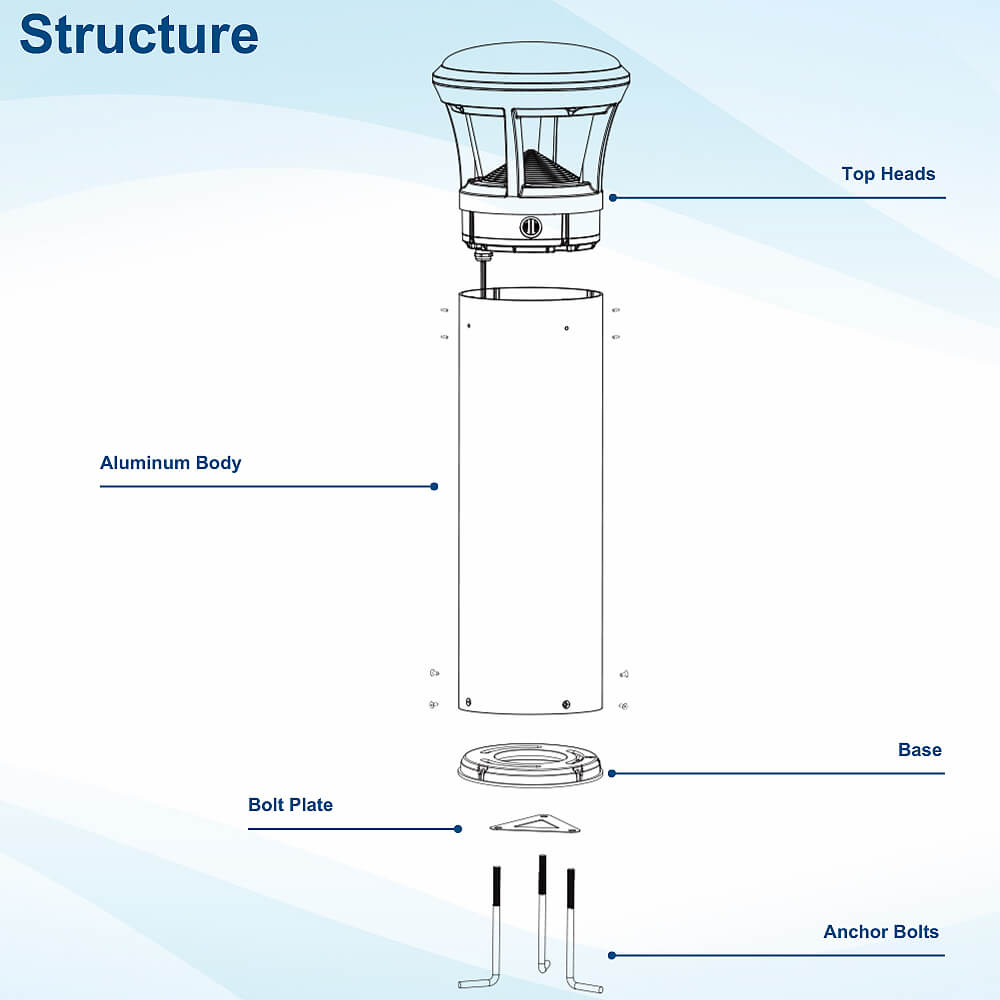 Structure

Top Heads

Aluminum Body

Base

Bolt Plate

Anchor Bolts