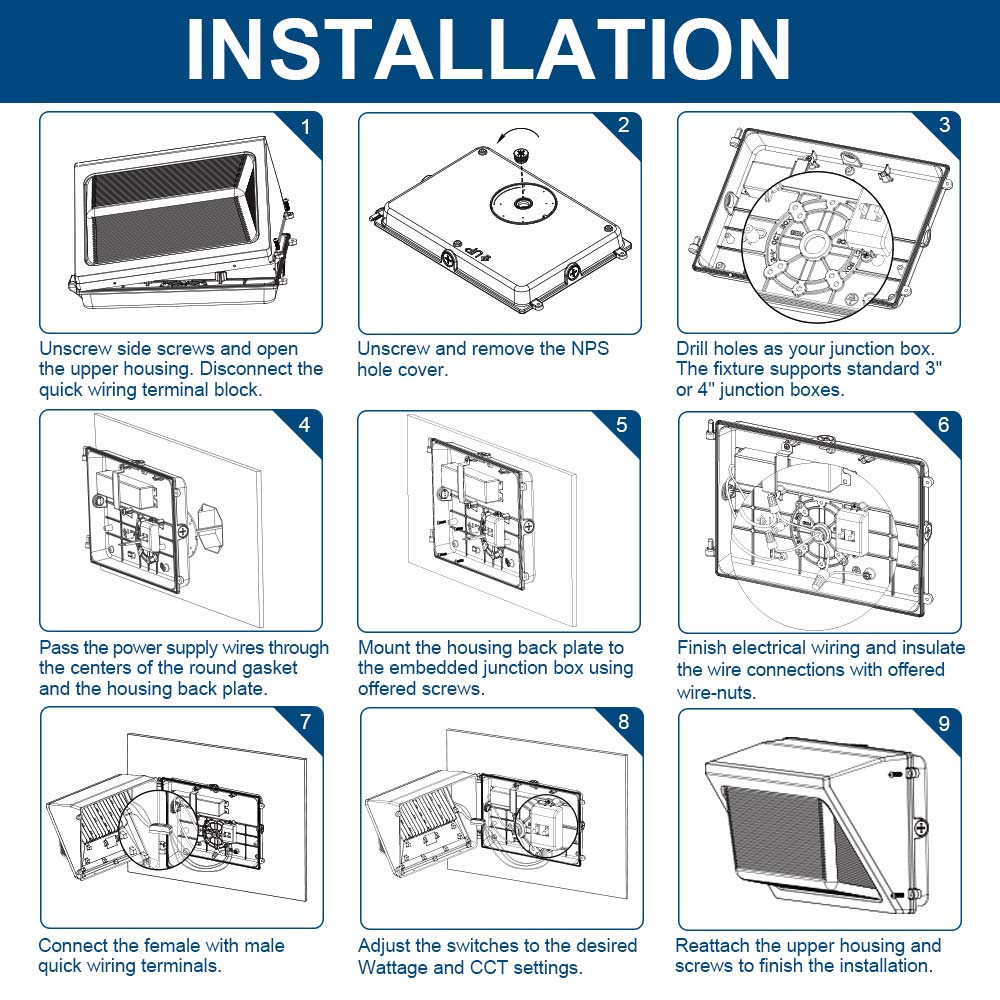 INSTALLATION

1

Unscrew side screws and open the upper housing. Disconnect the quick wiring terminal block.

2

Unscrew and remove the NPS hole cover.

3

Drill holes as your junction box. The fixture supports standard 3" or 4" junction boxes.

4

Pass the power supply wires through the centers of the round gasket and the housing back plate.

5

Mount the housing back plate to the embedded junction box using offered screws.

6

Finish electrical wiring and insulate the wire connections with offered wire-nuts.

7

Connect the female with male quick wiring terminals.

8

Adjust the switches to the desired Wattage and CCT settings.

9

Reattach the upper housing and screws to finish the installation.