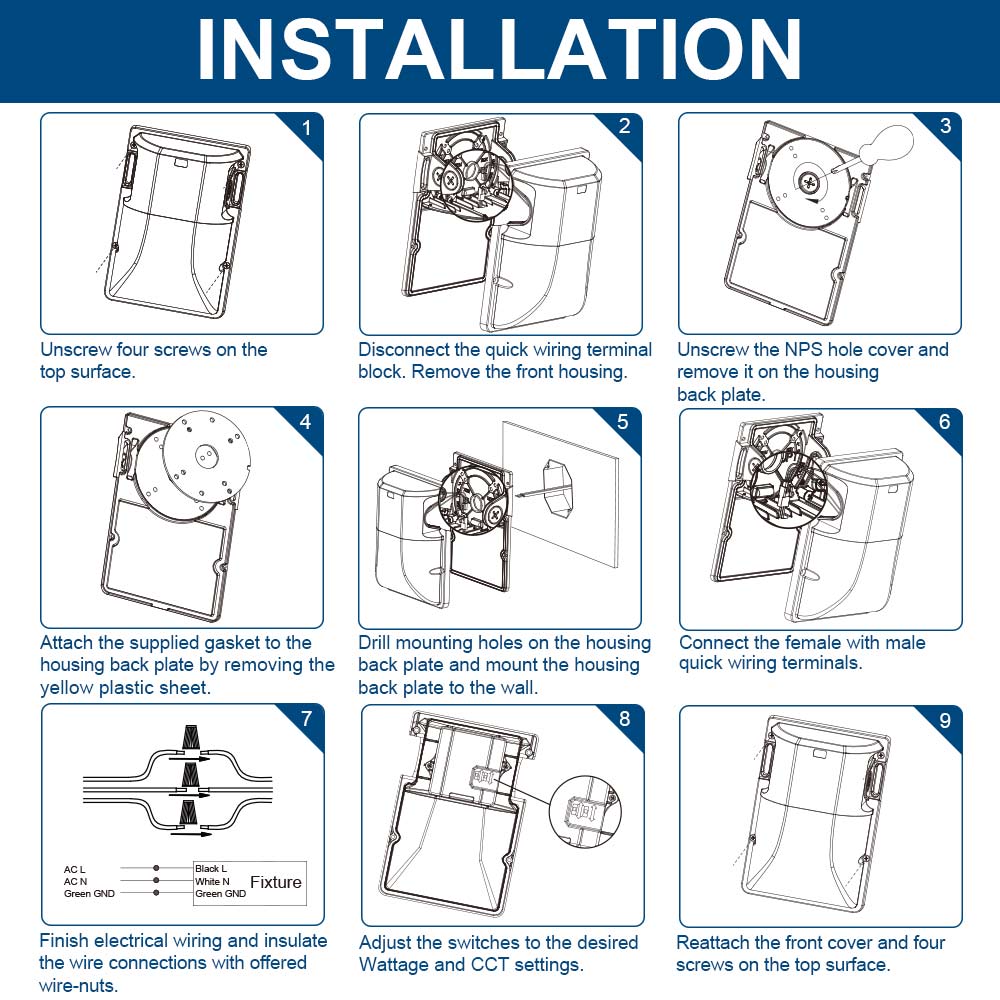 INSTALLATION

1

Unscrew four screws on the top surface.

2

Disconnect the quick wiring terminal block. Remove the front housing.

3

Unscrew the NPS hole cover and remove it on the housing back plate.

4

Attach the supplied gasket to the housing back plate by removing the yellow plastic sheet.

5

Drill mounting holes on the housing back plate and mount the housing back plate to the wall.

6

Connect the female with male quick wiring terminals.

7

AC L
AC N
Green GND
Black L
White N
Green GND
Fixture

Finish electrical wiring and insulate the wire connections with offered wire-nuts.

8

Adjust the switches to the desired Wattage and CCT settings.

9

Reattach the front cover and four screws on the top surface.