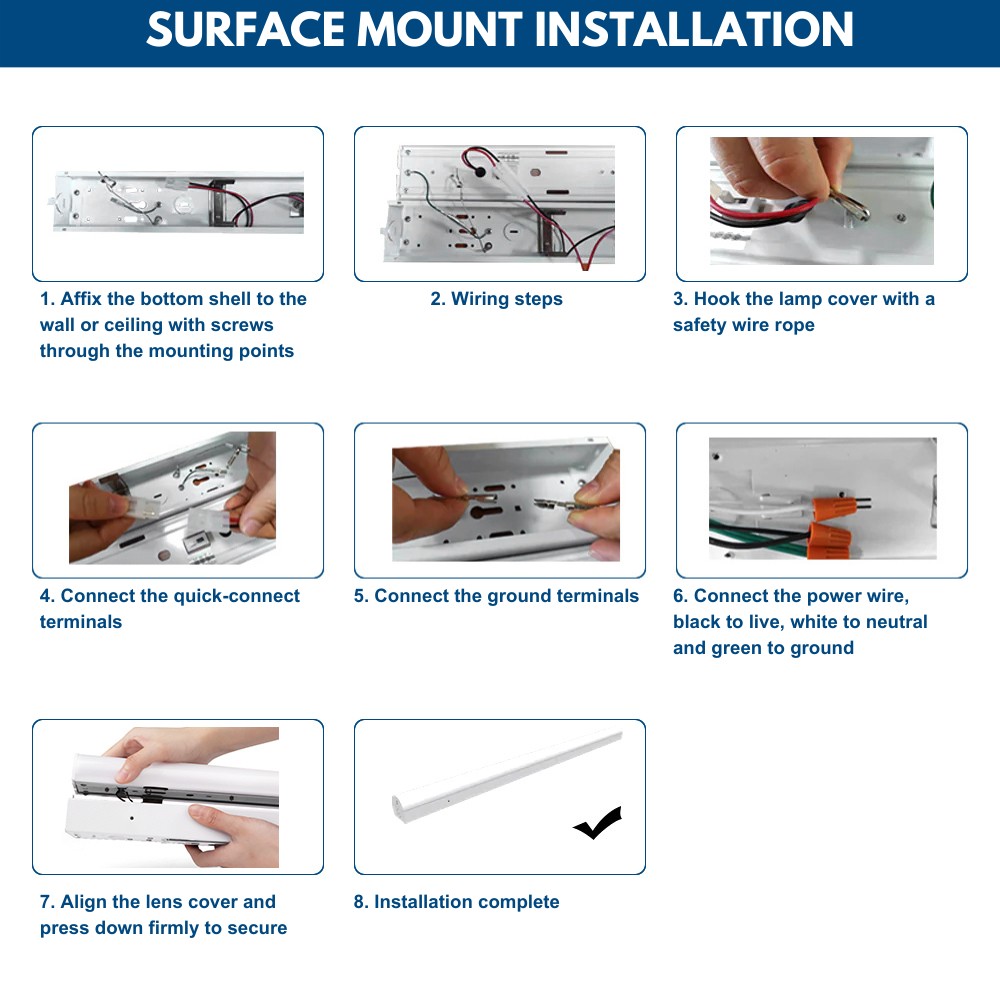 SURFACE MOUNT INSTALLATION

1. Affix the bottom shell to the wall or ceiling with screws through the mounting points

2. Wiring steps

3. Hook the lamp cover with a safety wire rope

4. Connect the quick-connect terminals

5. Connect the ground terminals

6. Connect the power wire, black to live, white to neutral and green to ground

7. Align the lens cover and press down firmly to secure

8. Installation complete