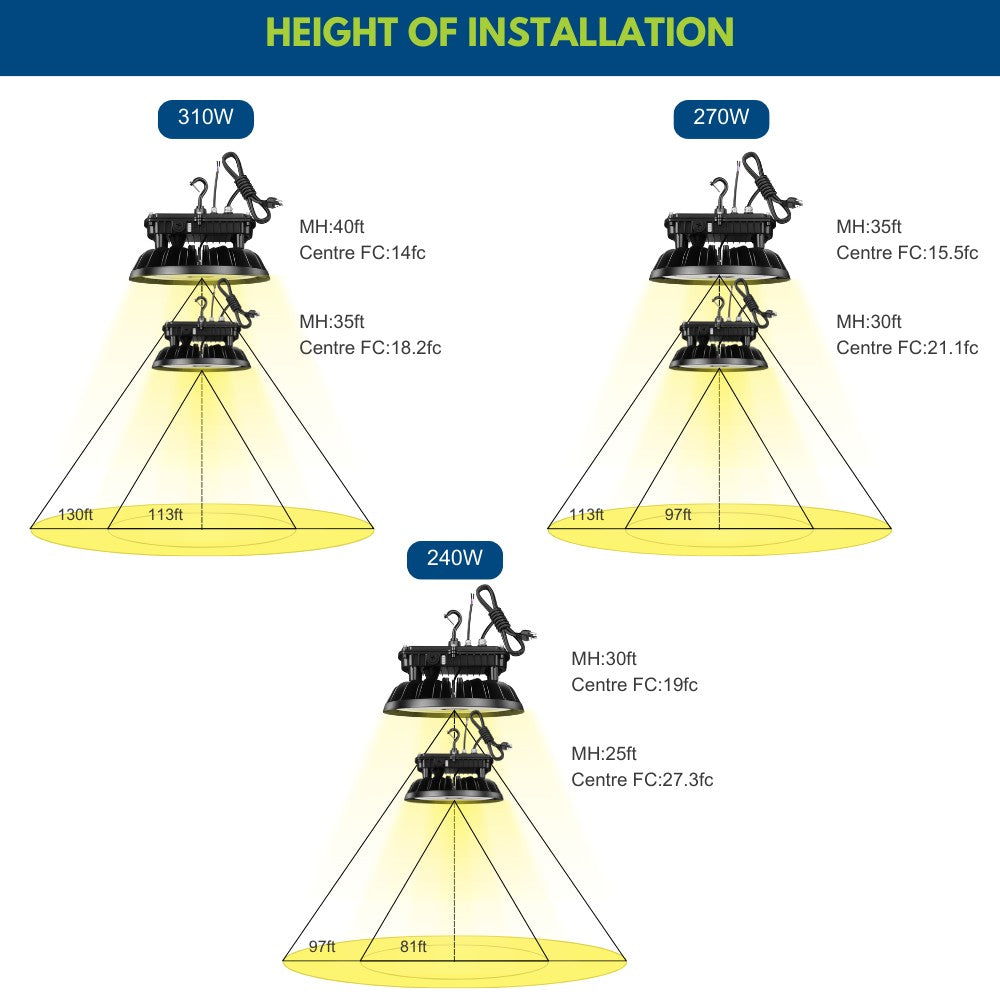 HEIGHT OF INSTALLATION

310W

MH:40ft
Centre FC:14fc

MH:35ft
Centre FC:18.2fc

130ft 113ft

270W

MH:35ft
Centre FC:15.5fc

MH:30ft
Centre FC:21.1fc

113ft 97ft

240W

MH:30ft
Centre FC:19fc

MH:25ft
Centre FC:27.3fc

97ft 81ft