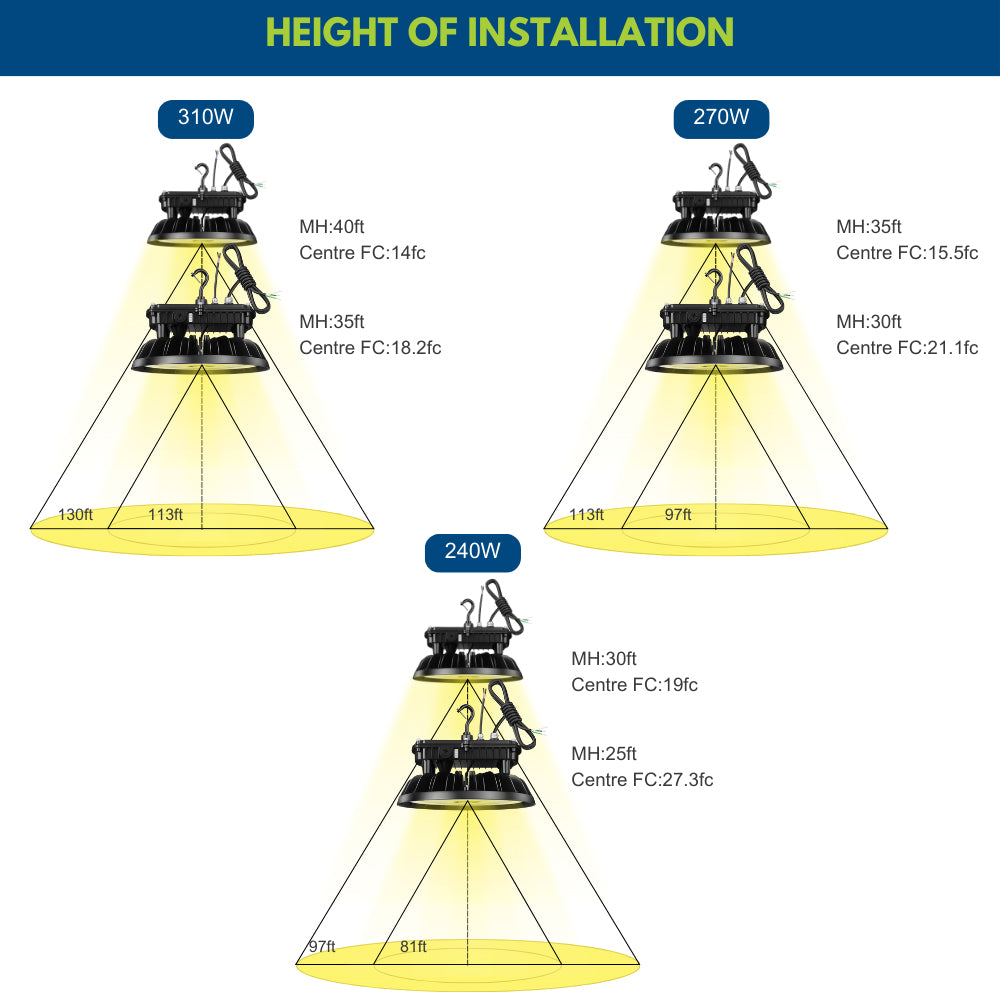 HEIGHT OF INSTALLATION

310W

MH:40ft
Centre FC:14fc

MH:35ft
Centre FC:18.2fc

130ft 113ft

270W

MH:35ft
Centre FC:15.5fc

MH:30ft
Centre FC:21.1fc

113ft 97ft

240W

MH:30ft
Centre FC:19fc

MH:25ft
Centre FC:27.3fc

97ft 81ft