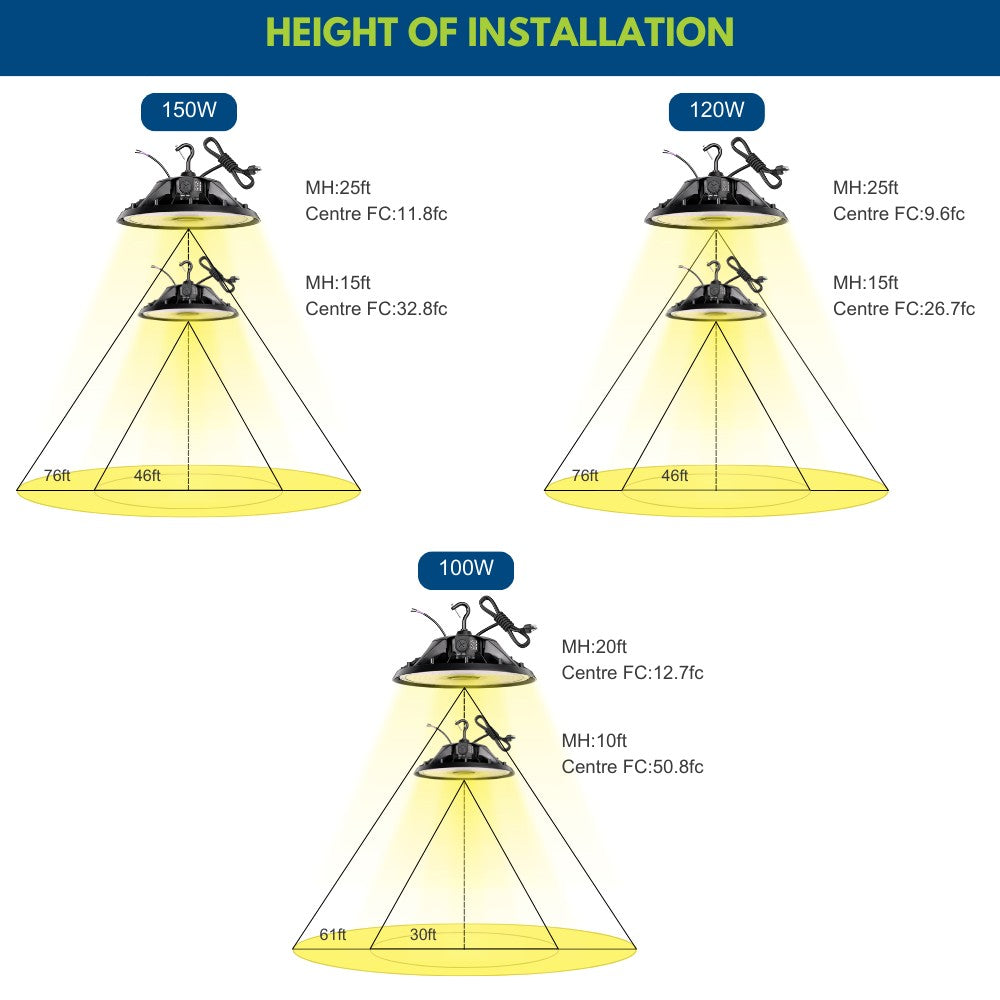 HEIGHT OF INSTALLATION

150W

MH:25ft
Centre FC:11.8fc

MH:15ft
Centre FC:32.8fc

76ft 46ft

120W

MH:25ft
Centre FC:9.6fc

MH:15ft
Centre FC:26.7fc

76ft 46ft

100W

MH:20ft
Centre FC:12.7fc

MH:10ft
Centre FC:50.8fc

61ft 30ft