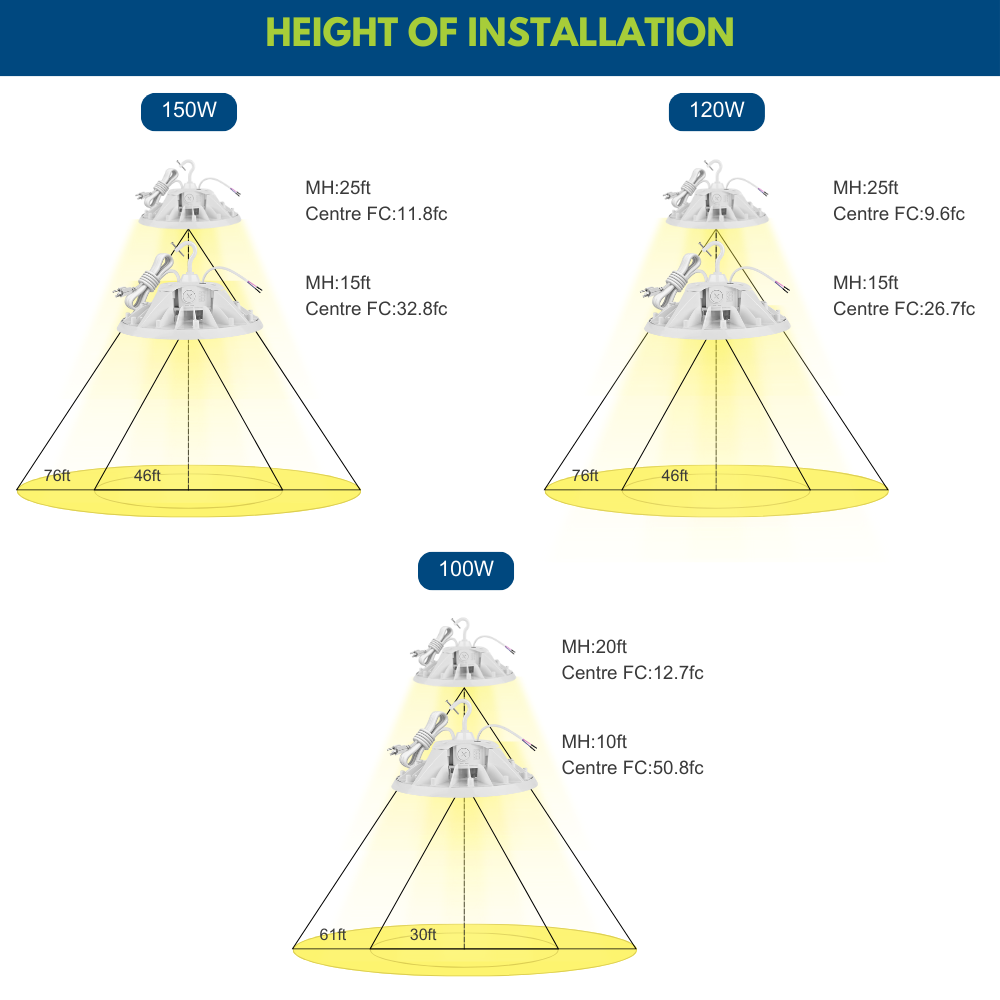 HEIGHT OF INSTALLATION

150W

MH:25ft
Centre FC:11.8fc

MH:15ft
Centre FC:32.8fc

76ft 46ft

120W

MH:25ft
Centre FC:9.6fc

MH:15ft
Centre FC:26.7fc

76ft 46ft

100W

MH:20ft
Centre FC:12.7fc

MH:10ft
Centre FC:50.8fc

61ft 30ft