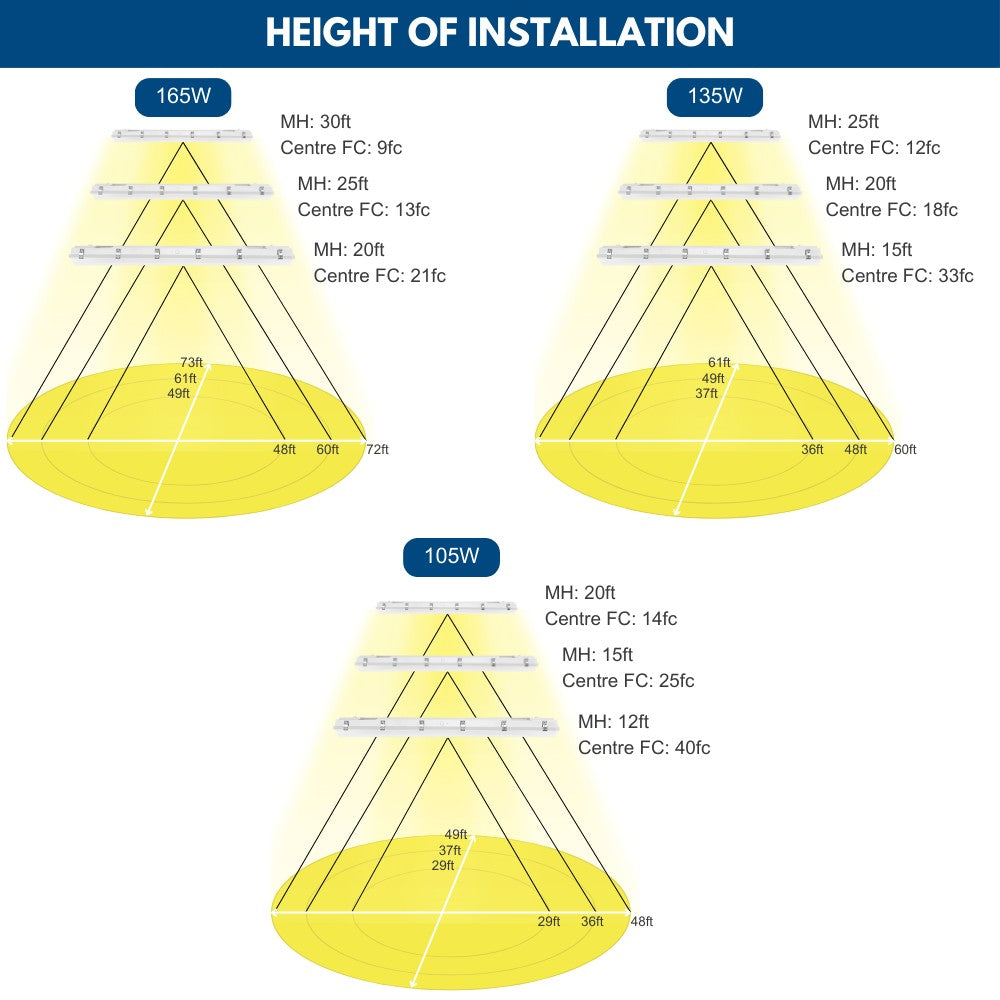 HEIGHT OF INSTALLATION

165W

MH: 30ft
Centre FC: 9fc

MH: 25ft
Centre FC: 13fc

MH: 20ft
Centre FC: 21fc

73ft
61ft
49ft

48ft 60ft 72ft

135W

MH: 25ft
Centre FC: 12fc

MH: 20ft
Centre FC: 18fc

MH: 15ft
Centre FC: 33fc

61ft
49ft
37ft

36ft 48ft 60ft

105W

MH: 20ft
Centre FC: 14fc

MH: 15ft
Centre FC: 25fc

MH: 12ft
Centre FC: 40fc

49ft
37ft
29ft

29ft 36ft 48ft